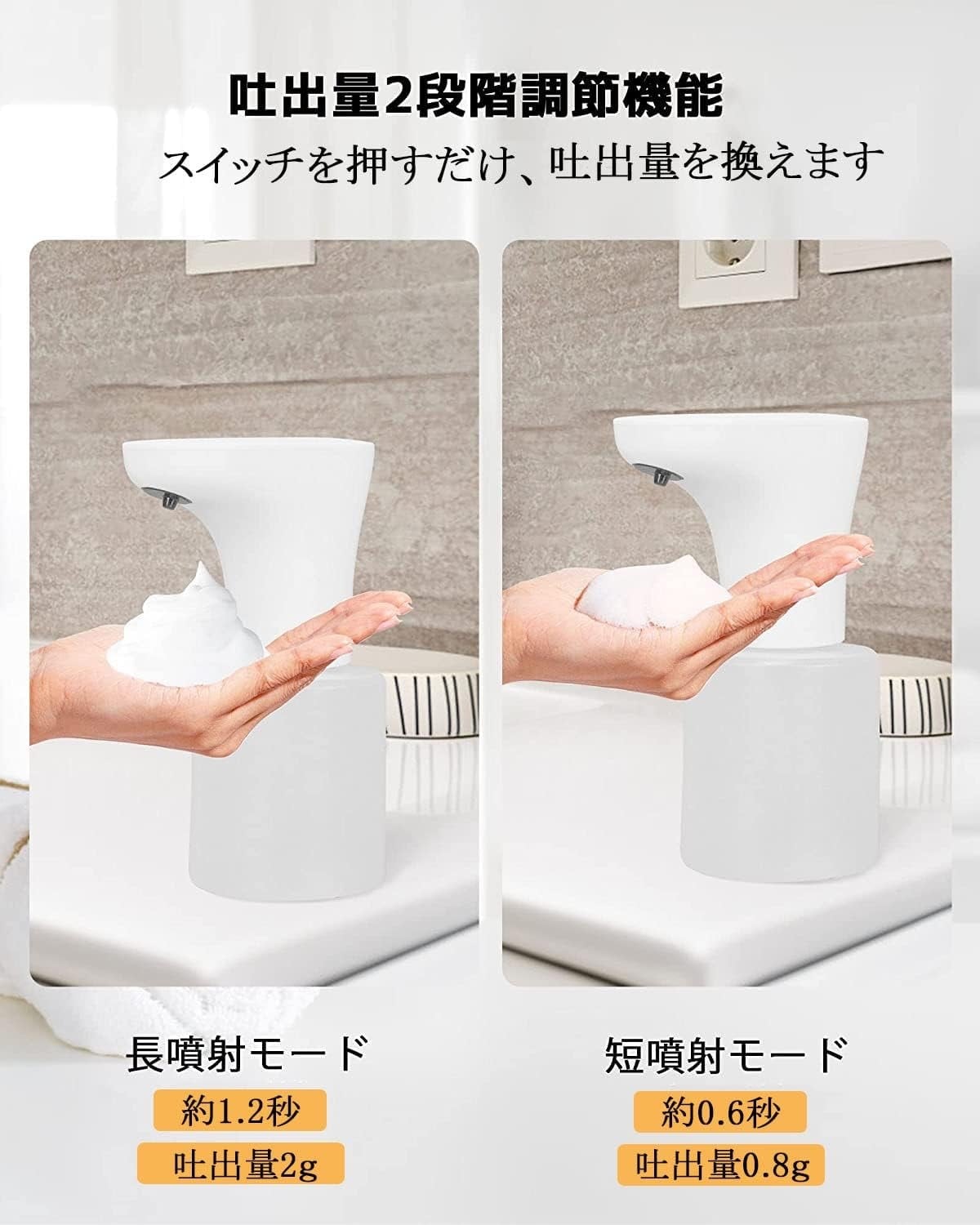 吐出量2段階調節機能
スイッチを押すだけ、吐出量を換えます

長噴射モード
約1.2秒
吐出量2g

短噴射モード
約0.6秒
吐出量0.8g