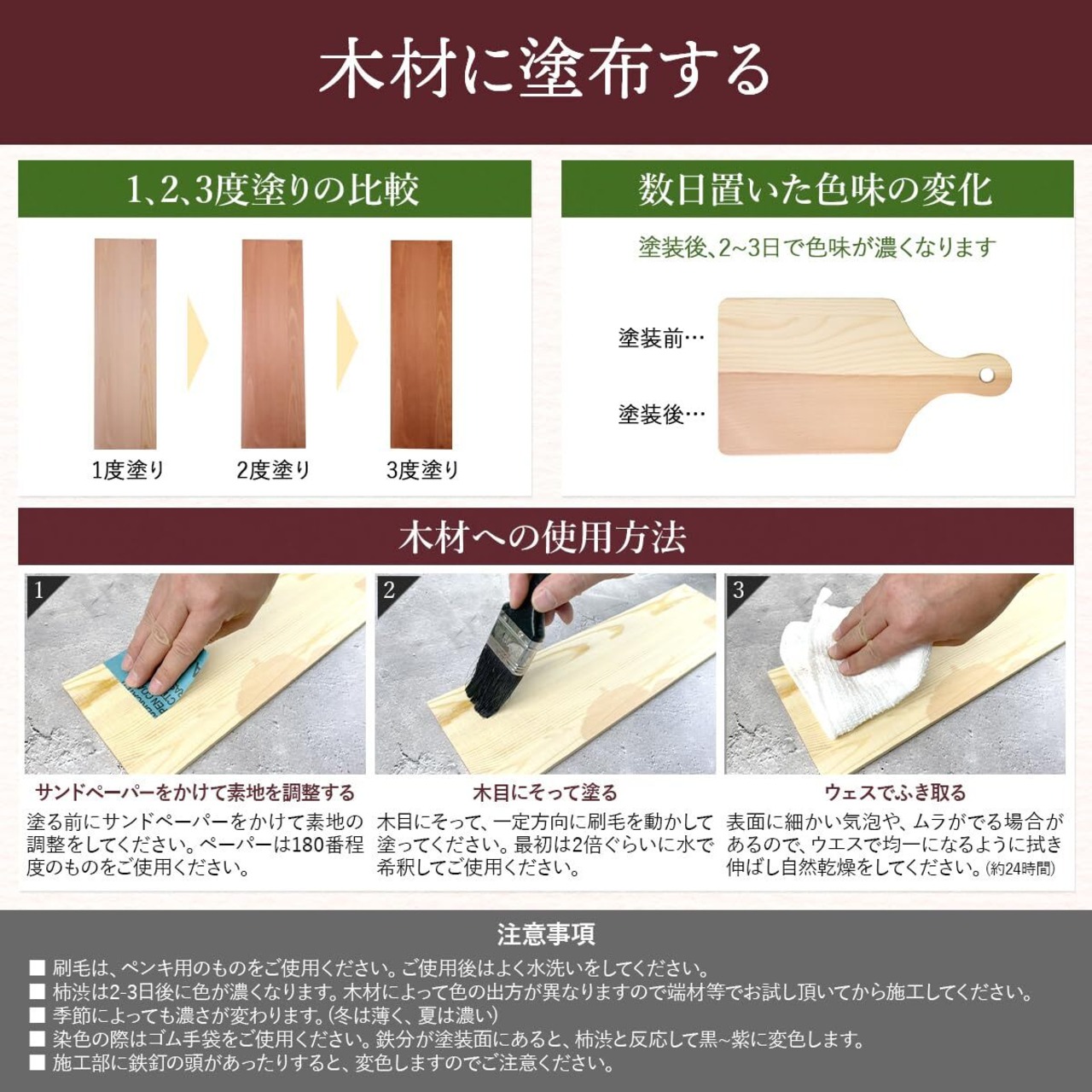 木材に塗布する

1、2、3度塗りの比較

1度塗り

2度塗り

3度塗り

数日置いた色味の変化

塗装後、2~3日で色味が濃くなります

塗装前…

塗装後…

木材への使用方法

1

サンドペーパーをかけて素地を調整する

塗る前にサンドペーパーをかけて素地の調整をしてください。ペーパーは180番程度のものをご使用ください。

2

木目にそって塗る

木目にそって、一定方向に刷毛を動かして塗ってください。最初は2倍ぐらいに水で希釈してご使用ください。

3

ウェスでふき取る

表面に細かい気泡や、ムラがでる場合があるので、ウエスで均一になるように拭き伸ばし自然乾燥をしてください。(約24時間)

注意事項

■ 刷毛は、ペンキ用のものをご使用ください。ご使用後はよく水洗いをしてください。
■ 柿渋は2-3日後に色が濃くなります。木材によって色の出方が異なりますので端材等でお試し頂いてから施工してください。
■ 季節によっても濃さが変わります。(冬は薄く、夏は濃い)
■ 染色の際はゴム手袋をご使用ください。鉄分が塗装面にあると、柿渋と反応して黒~紫に変色します。
■ 施工部に鉄釘の頭があったりすると、変色しますのでご注意ください。