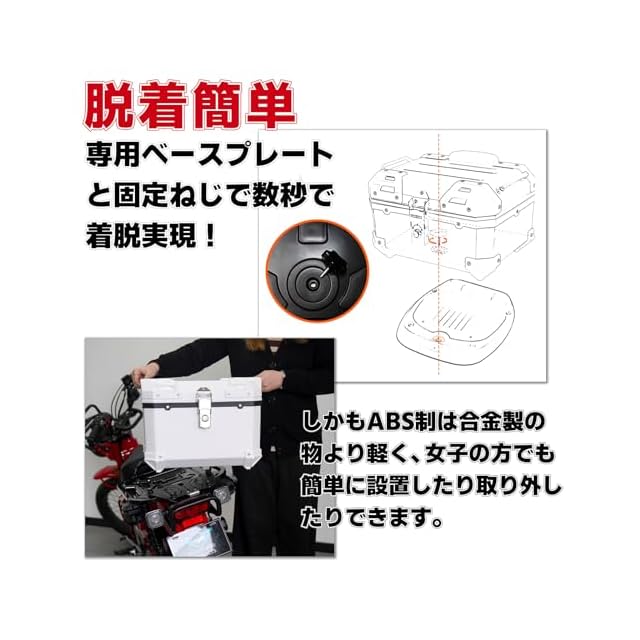 脱着簡単

専用ベースプレートと固定ねじで数秒で着脱実現！

しかもABS制は合金製の物より軽く、女子の方でも簡単に設置したり取り外したりできます。