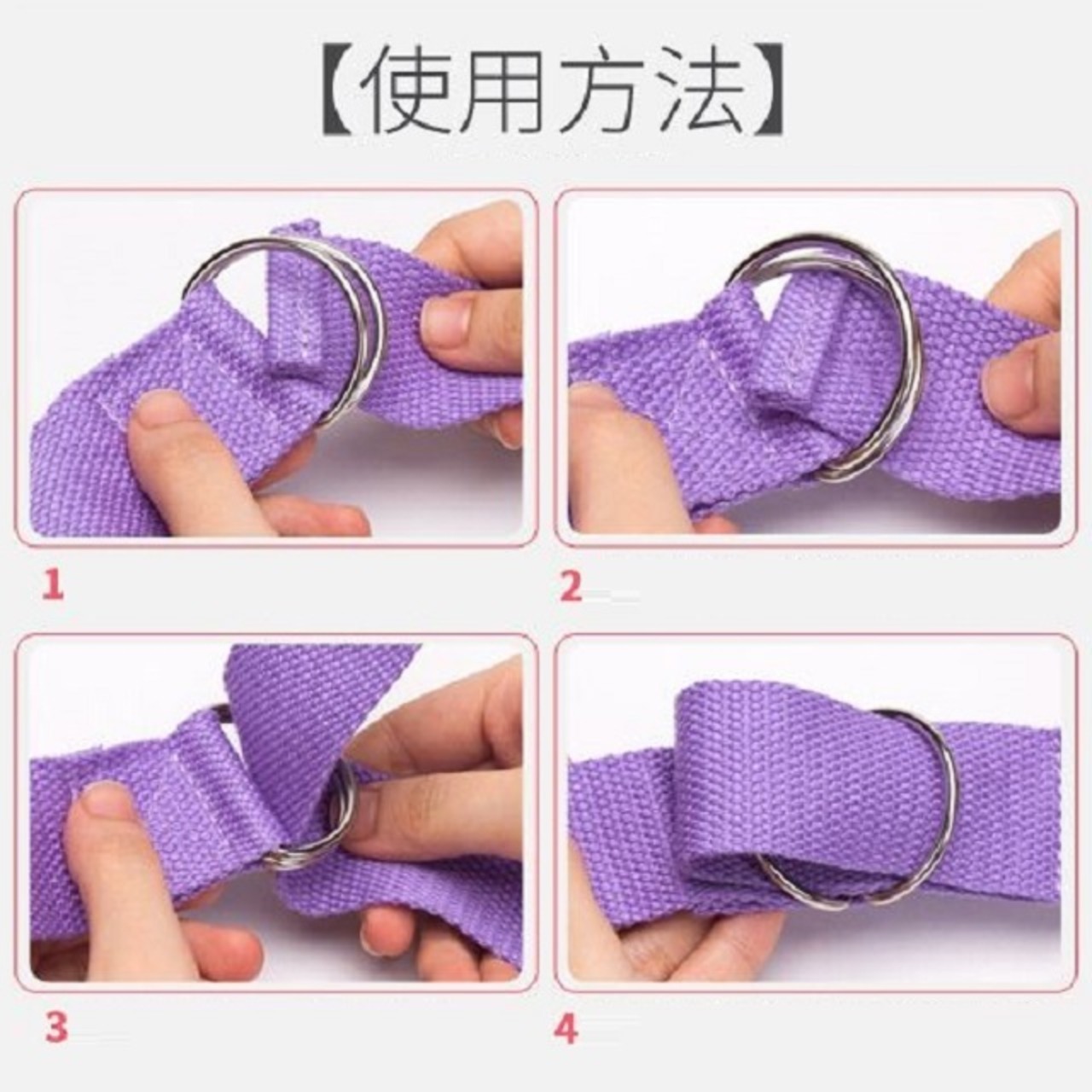 【使用方法】

1

2

3

4