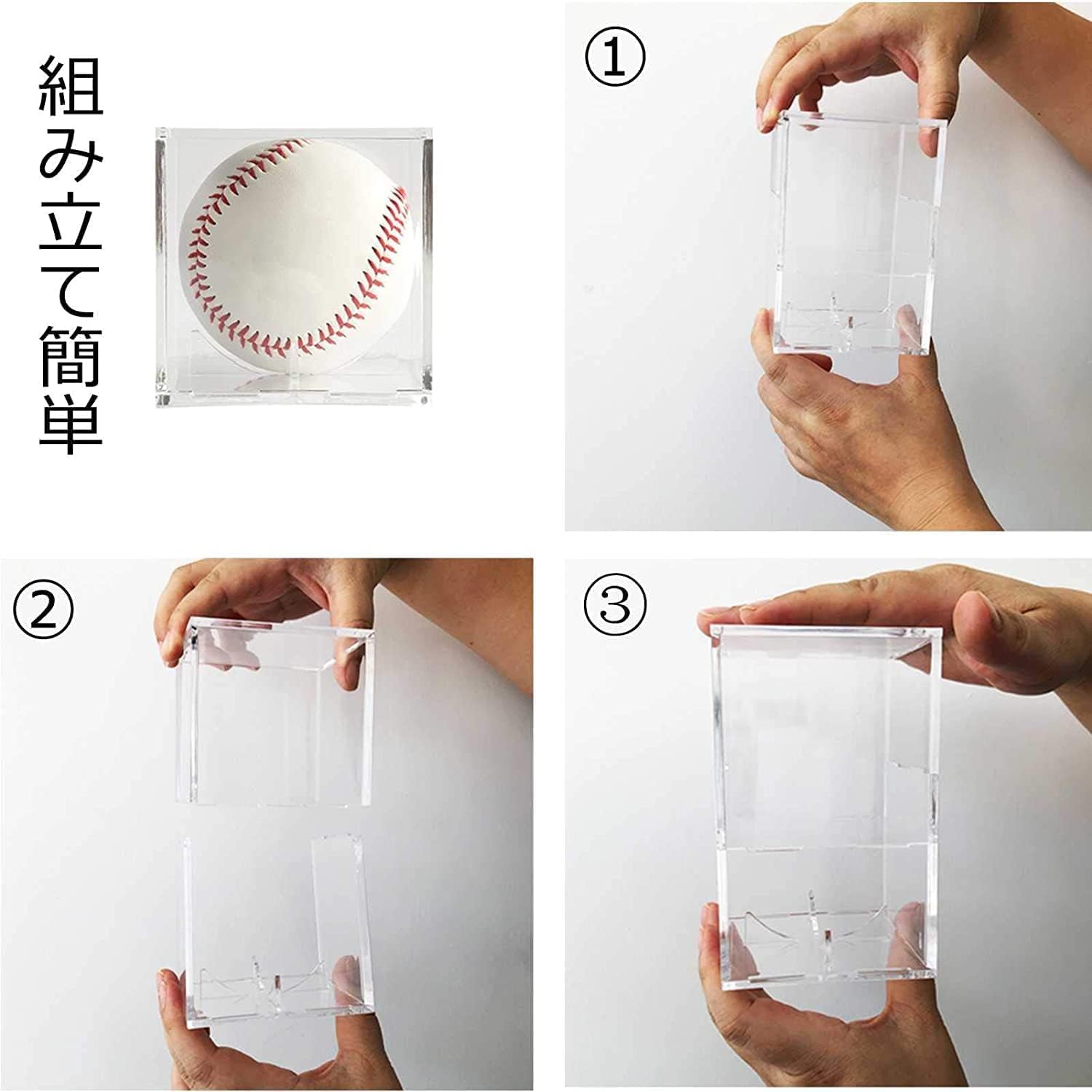 組み立て簡単

①

②

③