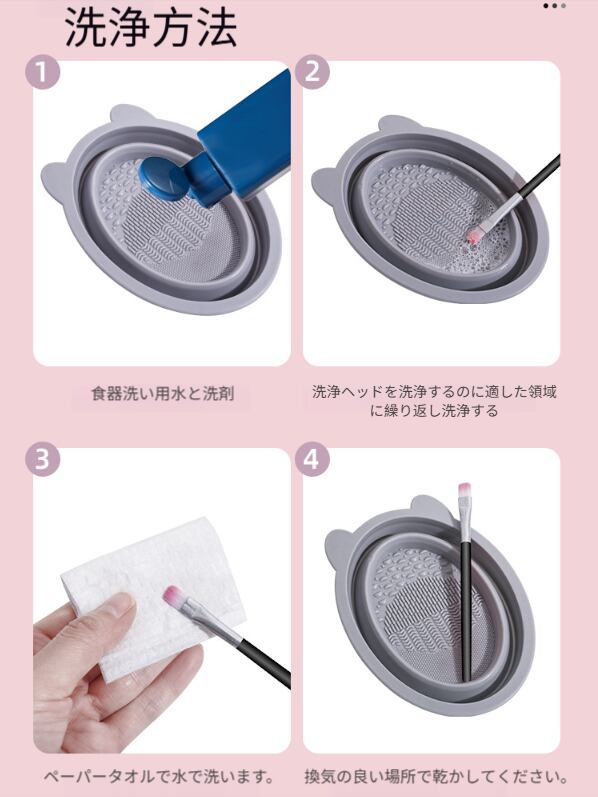 洗浄方法

1

食器洗い用水と洗剤

2

洗浄ヘッドを洗浄するのに適した領域に繰り返し洗浄する

3

ペーパータオルで水で洗います。

4

換気の良い場所で乾かしてください。