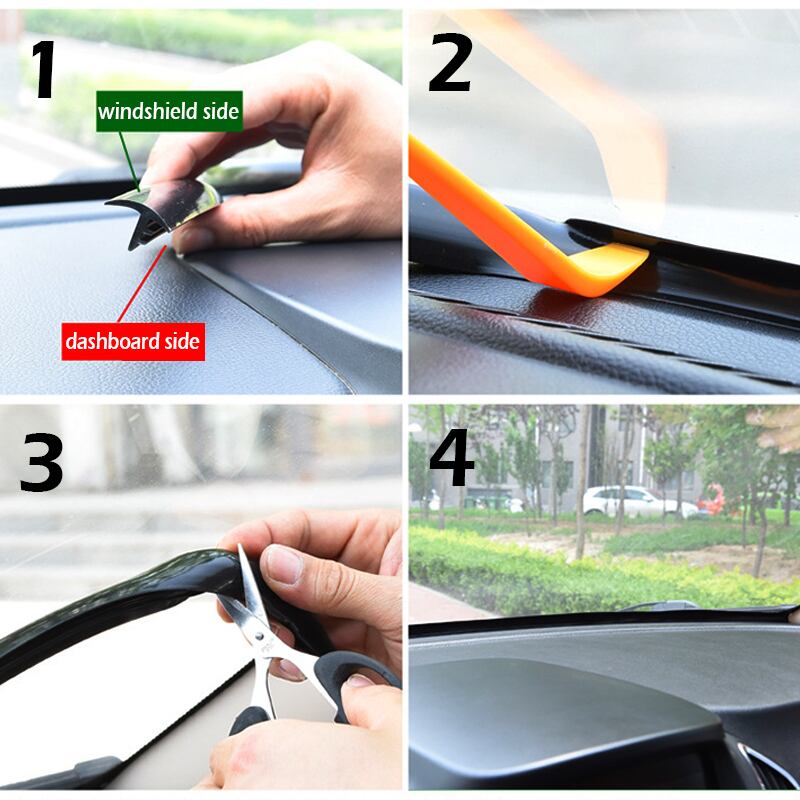 1
windshield side
dashboard side
2
3
4