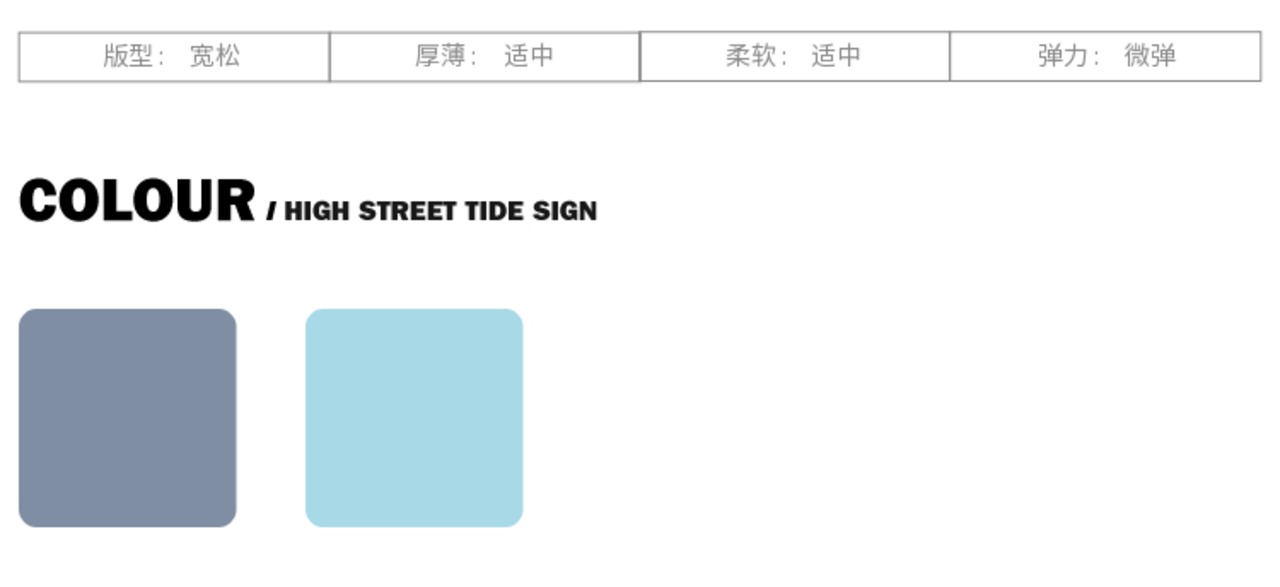 版型： 宽松 厚薄： 适中 柔软： 适中 弹力： 微弹

COLOUR / HIGH STREET TIDE SIGN