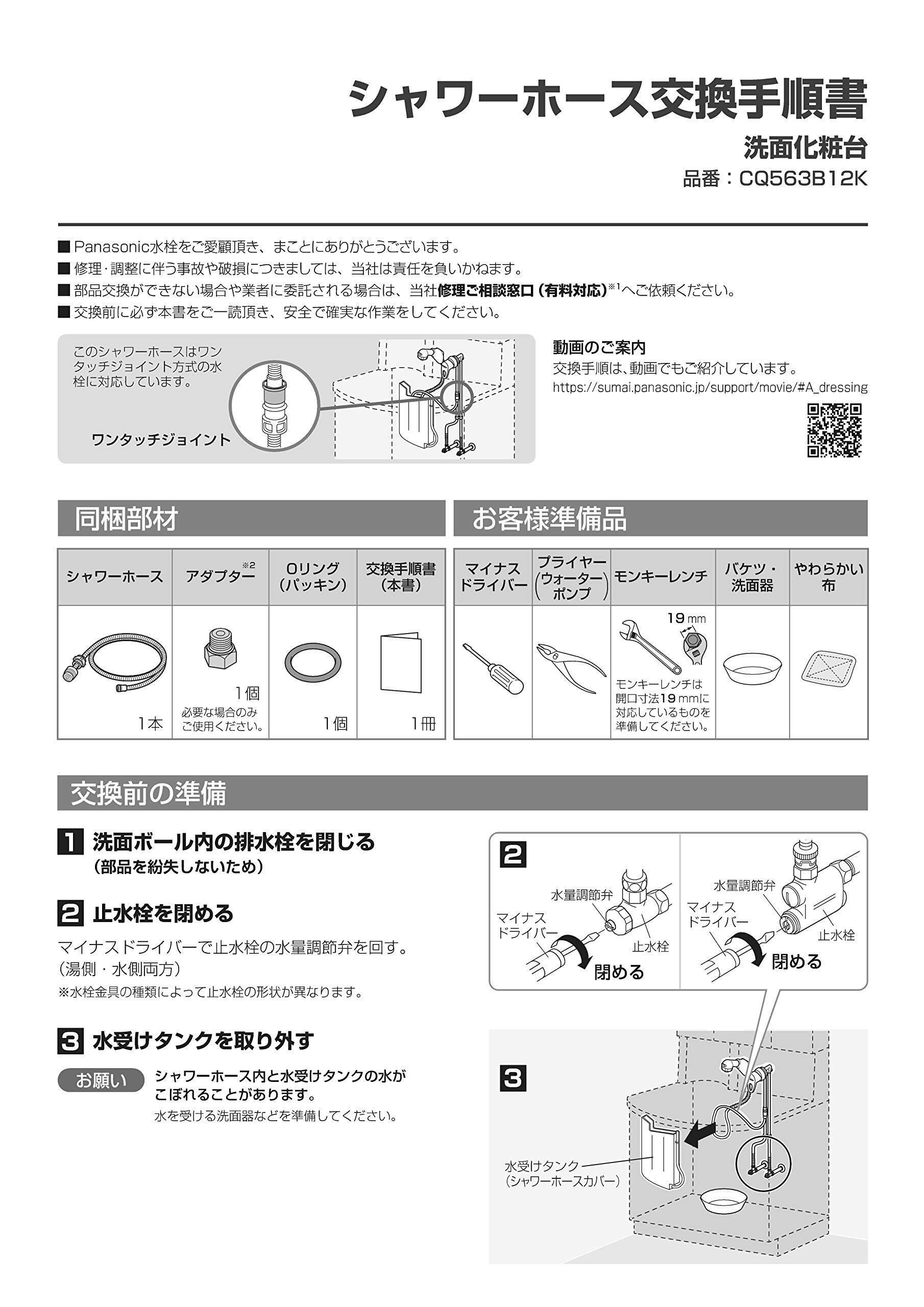 シャワーホース交換手順書

洗面化粧台

品番：CQ563B12K

■ Panasonic水栓をご愛顧頂き、まことにありがとうございます。
■ 修理・調整に伴う事故や破損につきましては、当社は責任を負いかねます。
■ 部品交換ができない場合や業者に委託される場合は、当社修理ご相談窓口（有料対応）※1へご依頼ください。
■ 交換前に必ず本書をご一読頂き、安全で確実な作業をしてください。

このシャワーホースはワンタッチジョイント方式の水栓に対応しています。

ワンタッチジョイント

動画のご案内
交換手順は、動画でもご紹介しています。
https://sumai.panasonic.jp/support/movie/#A_dressing

同梱部材

| シャワーホース | アダプター※2 | Oリング（パッキン） | 交換手順書（本書） |
|---|---|---|---|
| 1本 | 1個 必要な場合のみご使用ください。 | 1個 | 1冊 |

お客様準備品

| マイナスドライバー | プライヤー（ウォーターポンプ） | モンキーレンチ | バケツ・洗面器 | やわらかい布 |
|---|---|---|---|---|
|  |  | 19 mm モンキーレンチは開口寸法19 mmに対応しているものを準備してください。 |  |  |

交換前の準備

1 洗面ボール内の排水栓を閉じる
（部品を紛失しないため）

2 止水栓を閉める
マイナスドライバーで止水栓の水量調節弁を回す。
（湯側・水側両方）
※水栓金具の種類によって止水栓の形状が異なります。

3 水受けタンクを取り外す

お願い シャワーホース内と水受けタンクの水がこぼれることがあります。
水を受ける洗面器などを準備してください。

2
水量調節弁
マイナスドライバー
止水栓
閉める
水量調節弁
マイナスドライバー
止水栓
閉める

3
水受けタンク（シャワーホースカバー）