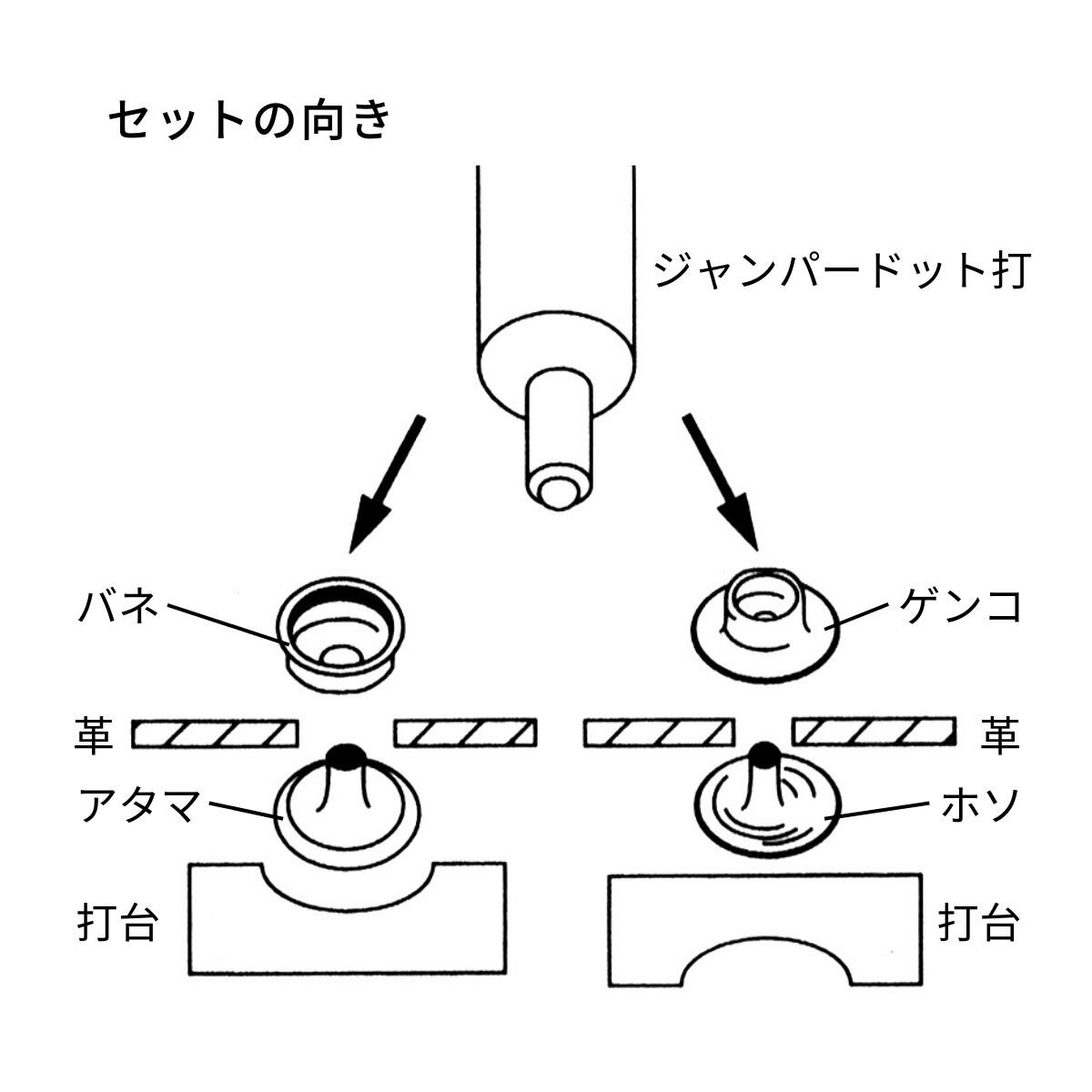 セットの向き

ジャンパードット打

バネ

ゲンコ

革

革

アタマ

ホソ

打台

打台