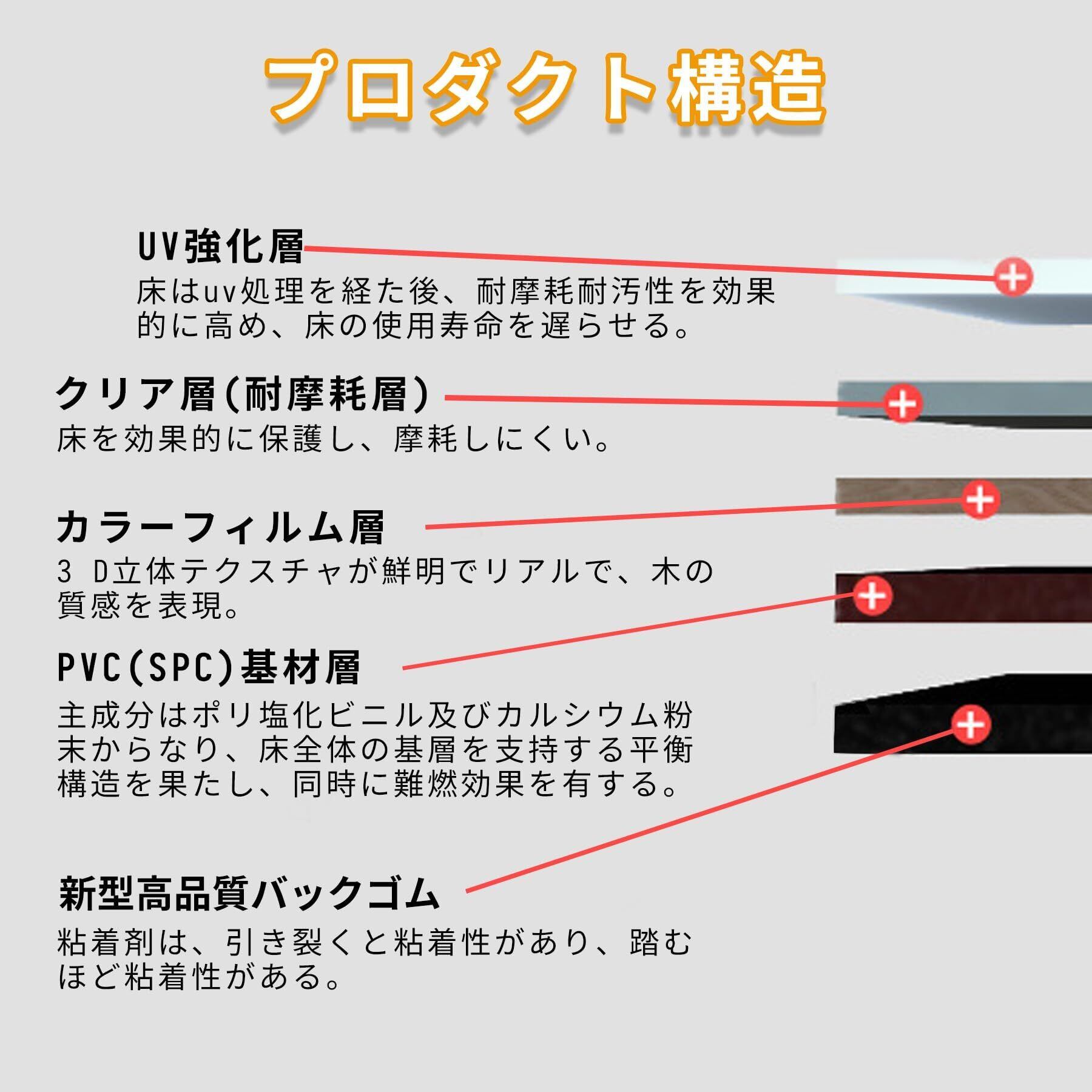 プロダクト構造

UV強化層
床はuv処理を経た後、耐摩耗耐汚性を効果的に高め、床の使用寿命を遅らせる。

クリア層(耐摩耗層)
床を効果的に保護し、摩耗しにくい。

カラーフィルム層
3 D立体テクスチャが鮮明でリアルで、木の質感を表現。

PVC(SPC)基材層
主成分はポリ塩化ビニル及びカルシウム粉末からなり、床全体の基層を支持する平衡構造を果たし、同時に難燃効果を有する。

新型高品質バックゴム
粘着剤は、引き裂くと粘着性があり、踏むほど粘着性がある。