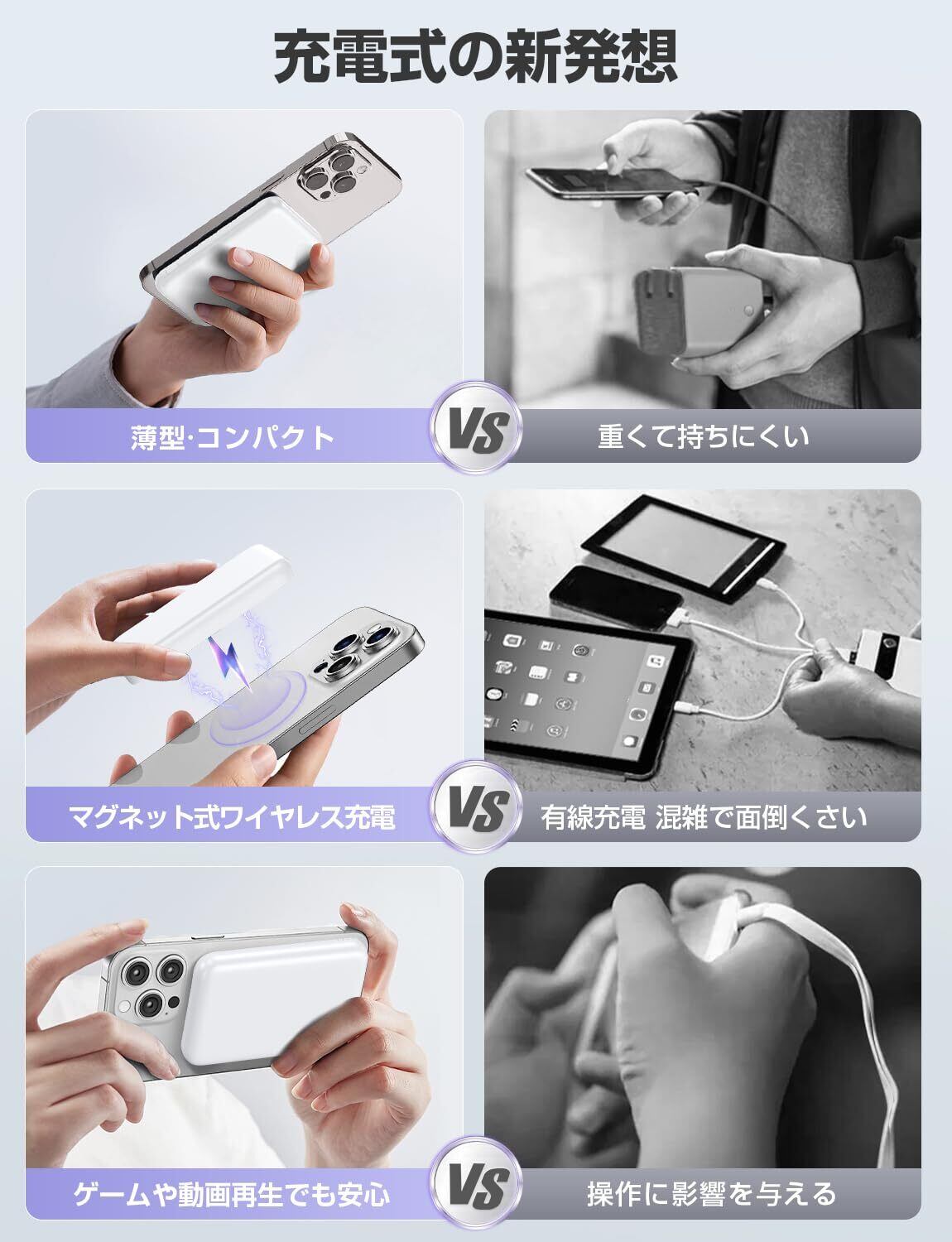 充電式の新発想

薄型·コンパクト

VS

重くて持ちにくい

マグネット式ワイヤレス充電

VS

有線充電 混雑で面倒くさい

ゲームや動画再生でも安心

VS

操作に影響を与える