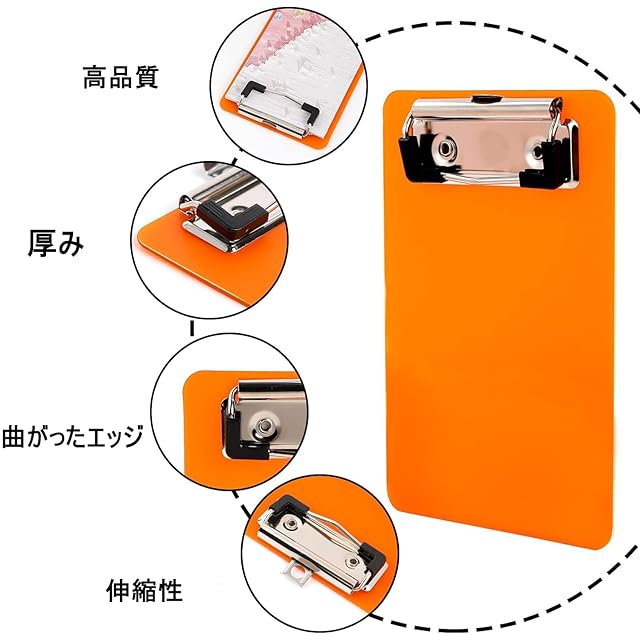 高品質

厚み

曲がったエッジ

伸縮性