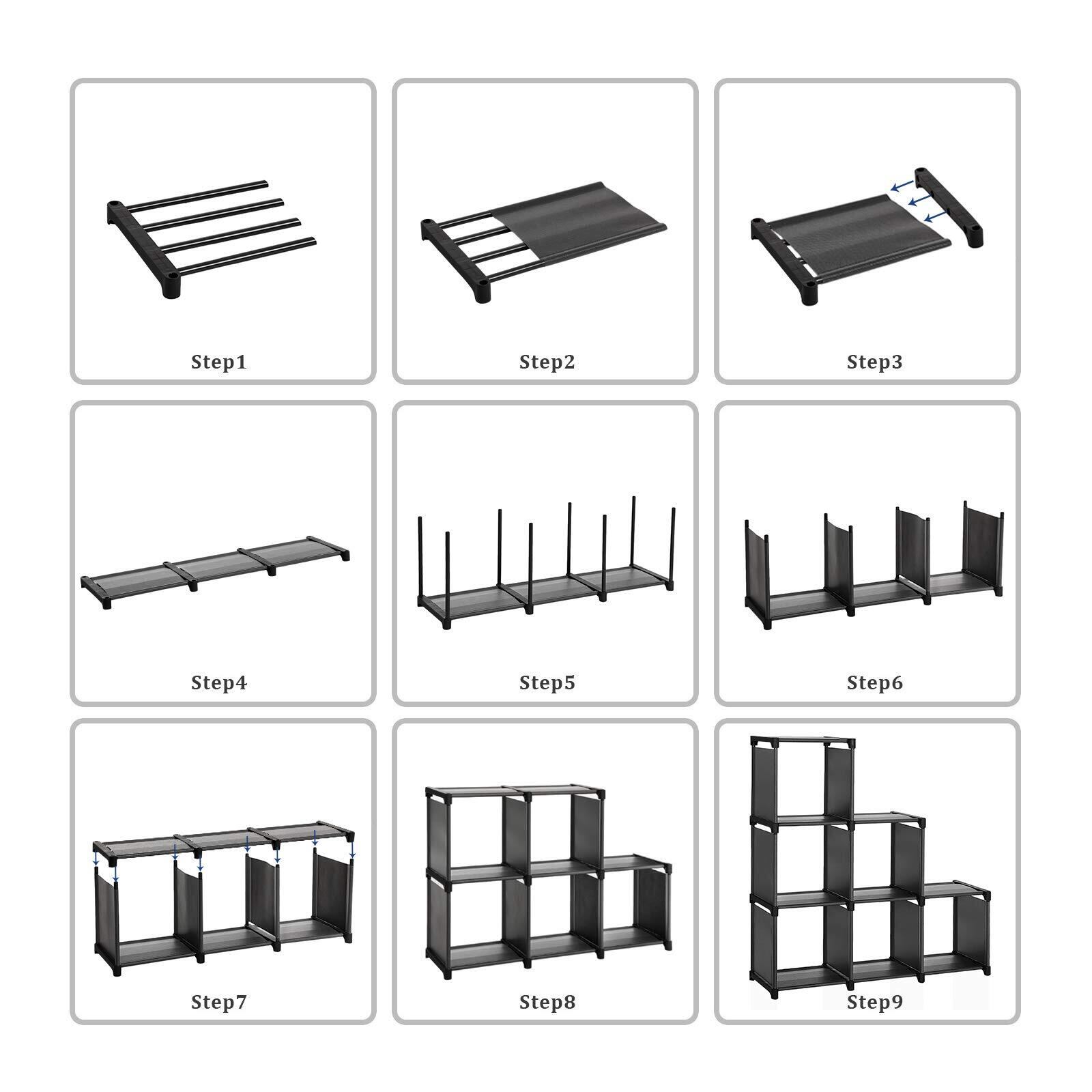 Step1

Step2

Step3

Step4

Step5

Step6

Step7

Step8

Step9