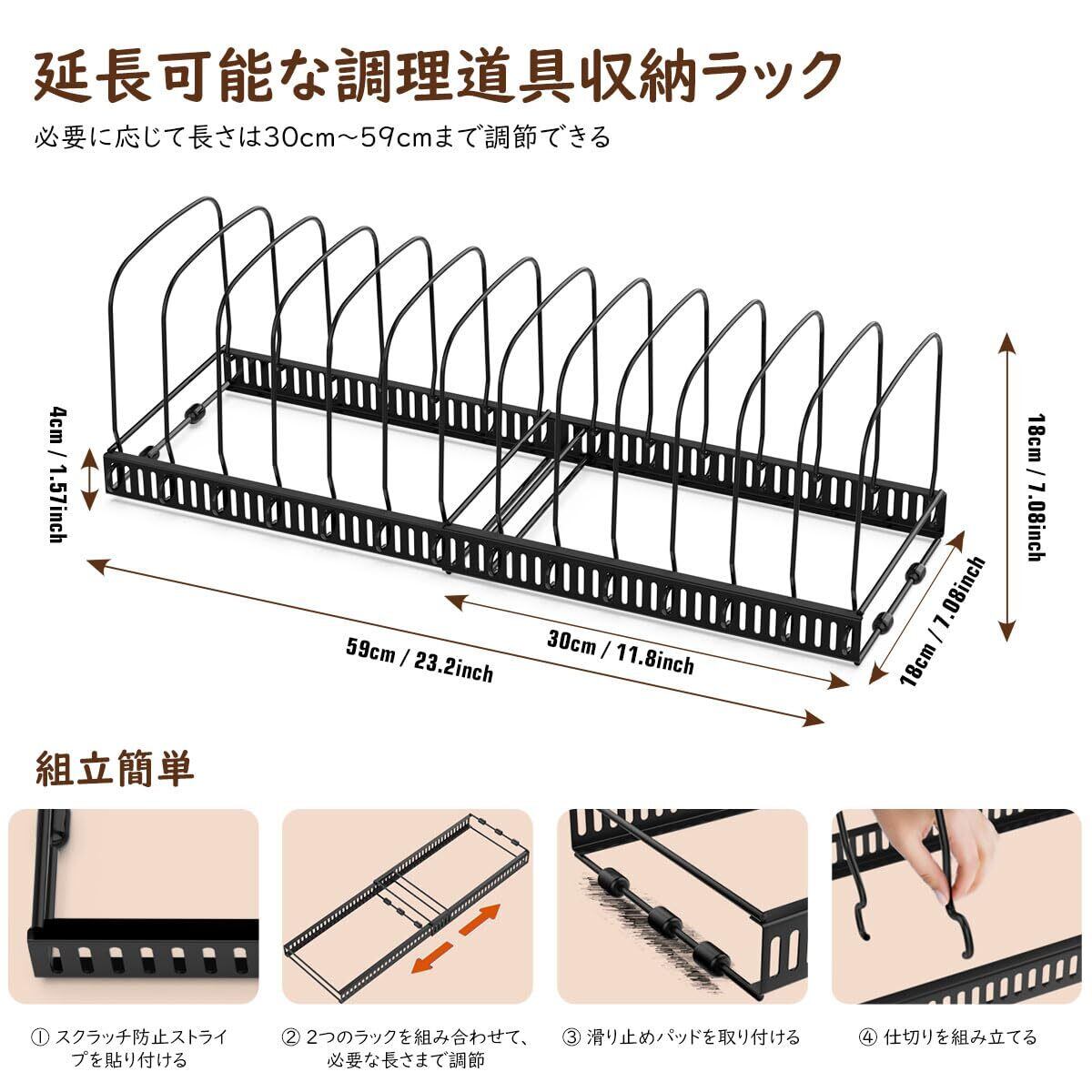 延長可能な調理道具収納ラック

必要に応じて長さは30cm~59cmまで調節できる

4cm / 1.57inch

18cm / 7.08inch

18cm / 7.08inch

30cm / 11.8inch

59cm / 23.2inch

組立簡単

① スクラッチ防止ストライプを貼り付ける

② 2つのラックを組み合わせて、必要な長さまで調節

③ 滑り止めパッドを取り付ける

④ 仕切りを組み立てる