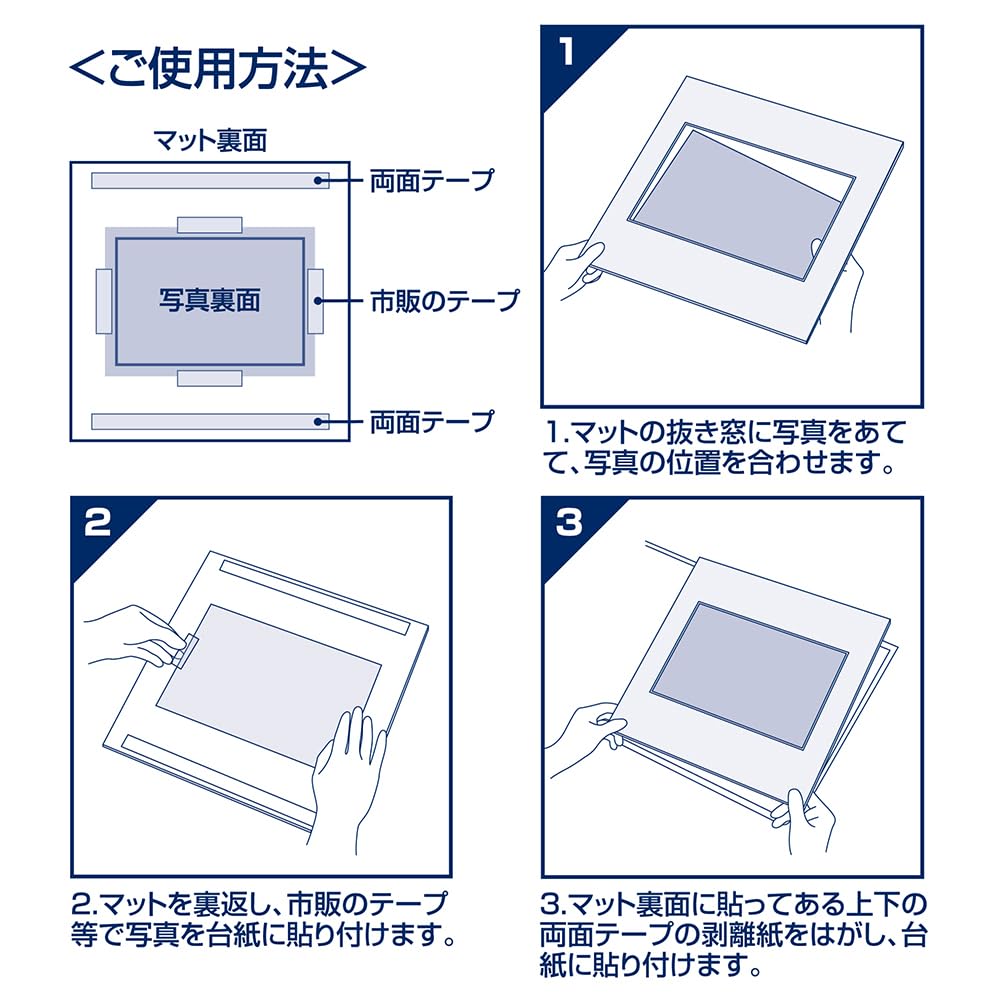 <ご使用方法>

マット裏面

両面テープ

写真裏面

市販のテープ

両面テープ

1

1.マットの抜き窓に写真をあてて、写真の位置を合わせます。

2

2.マットを裏返し、市販のテープ等で写真を台紙に貼り付けます。

3

3.マット裏面に貼ってある上下の両面テープの剥離紙をはがし、台紙に貼り付けます。