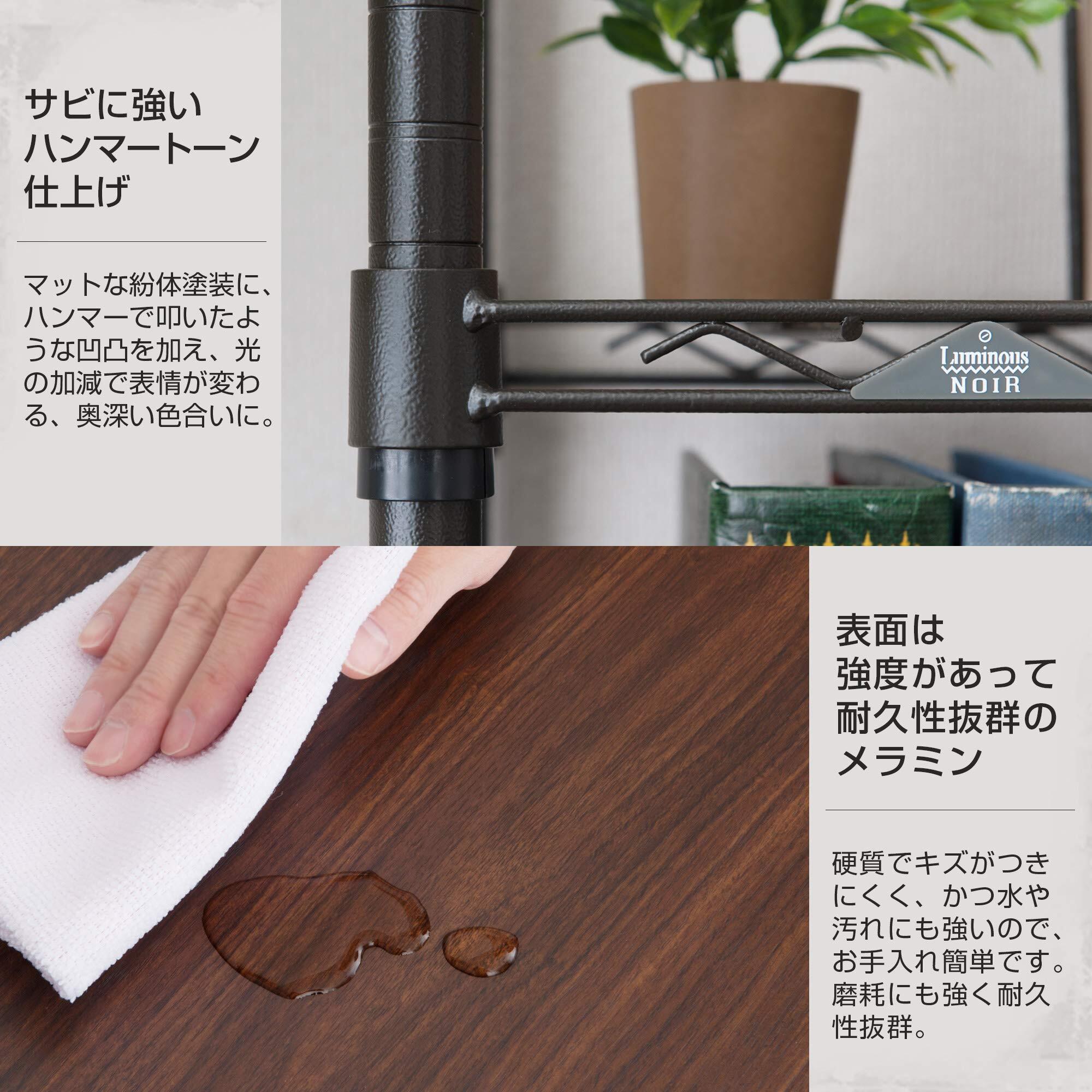 サビに強い
ハンマートーン
仕上げ

マットな紛体塗装に、ハンマーで叩いたような凹凸を加え、光の加減で表情が変わる、奥深い色合いに。

Luminous
NOIR

表面は
強度があって
耐久性抜群の
メラミン

硬質でキズがつきにくく、かつ水や汚れにも強いので、お手入れ簡単です。磨耗にも強く耐久性抜群。