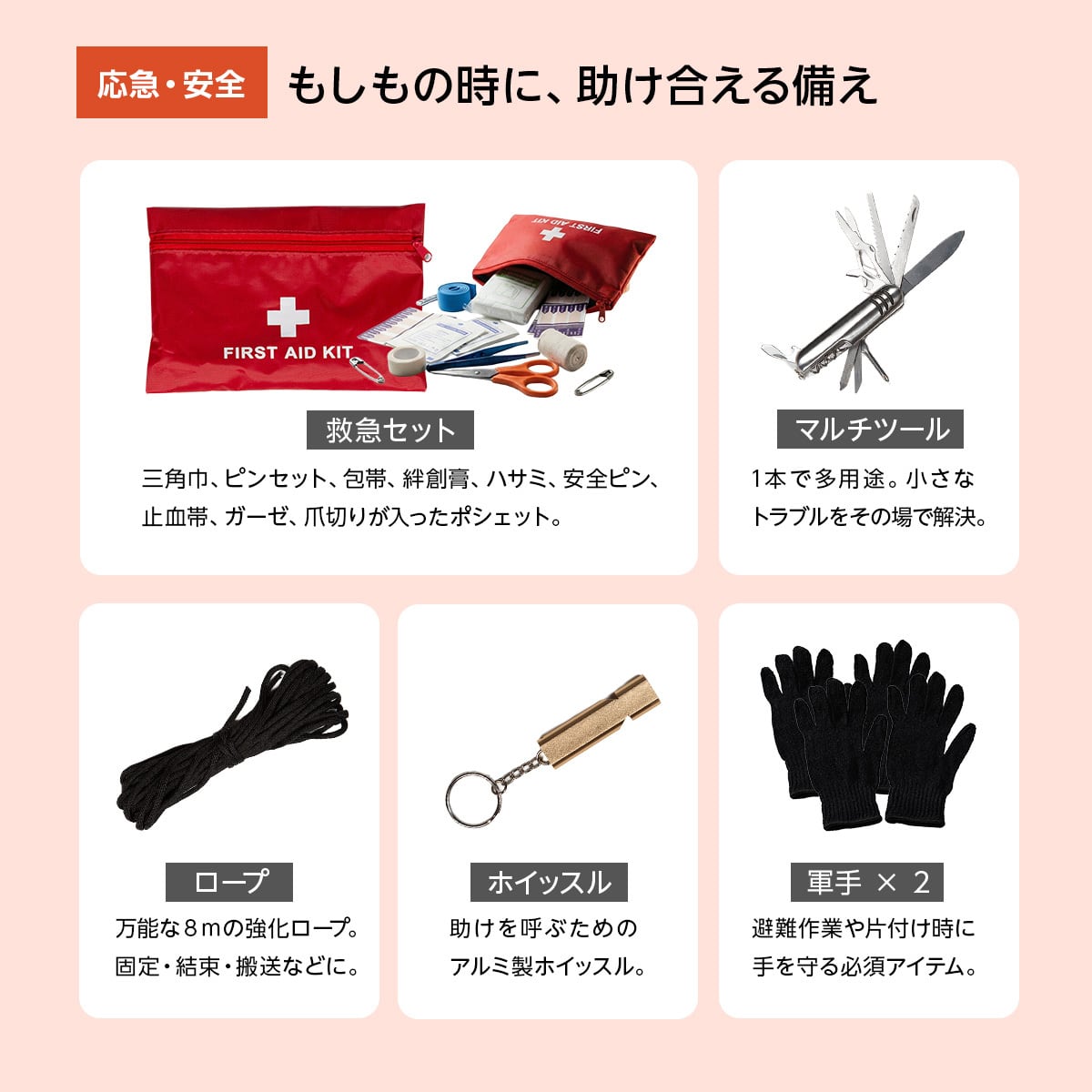 応急・安全 もしもの時に、助け合える備え

FIRST AID KIT

FIRST AID KIT

救急セット

三角巾、ピンセット、包帯、絆創膏、ハサミ、安全ピン、止血帯、ガーゼ、爪切りが入ったポシェット。

マルチツール

1本で多用途。小さなトラブルをその場で解決。

ロープ

万能な８ｍの強化ロープ。固定・結束・搬送などに。

ホイッスル

助けを呼ぶためのアルミ製ホイッスル。

軍手 × 2

避難作業や片付け時に手を守る必須アイテム。