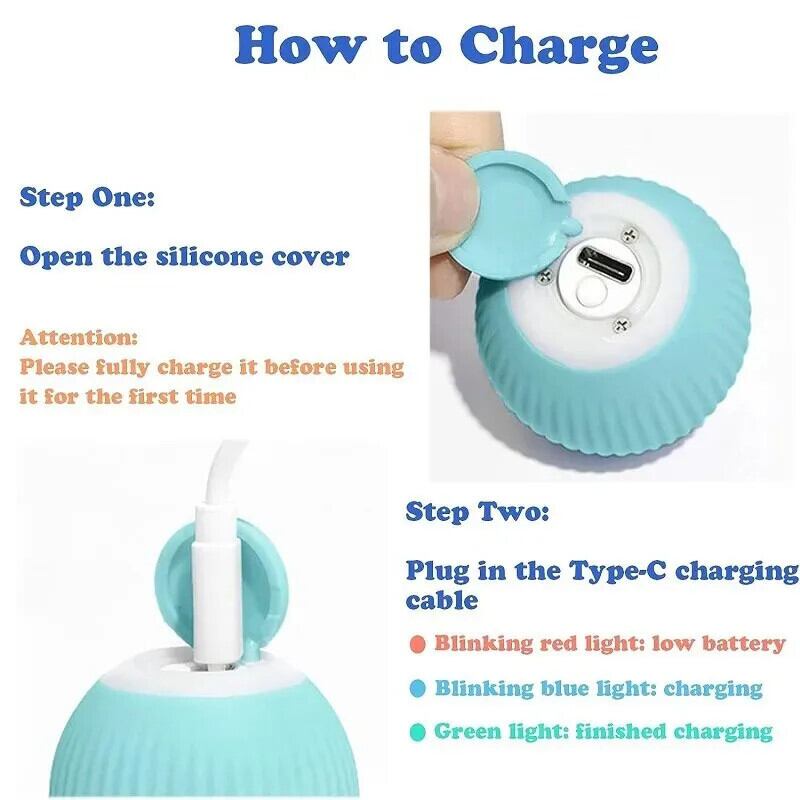 How to Charge

Step One:

Open the silicone cover

Attention:
Please fully charge it before using it for the first time

Step Two:

Plug in the Type-C charging cable

Blinking red light: low battery

Blinking blue light: charging

Green light: finished charging