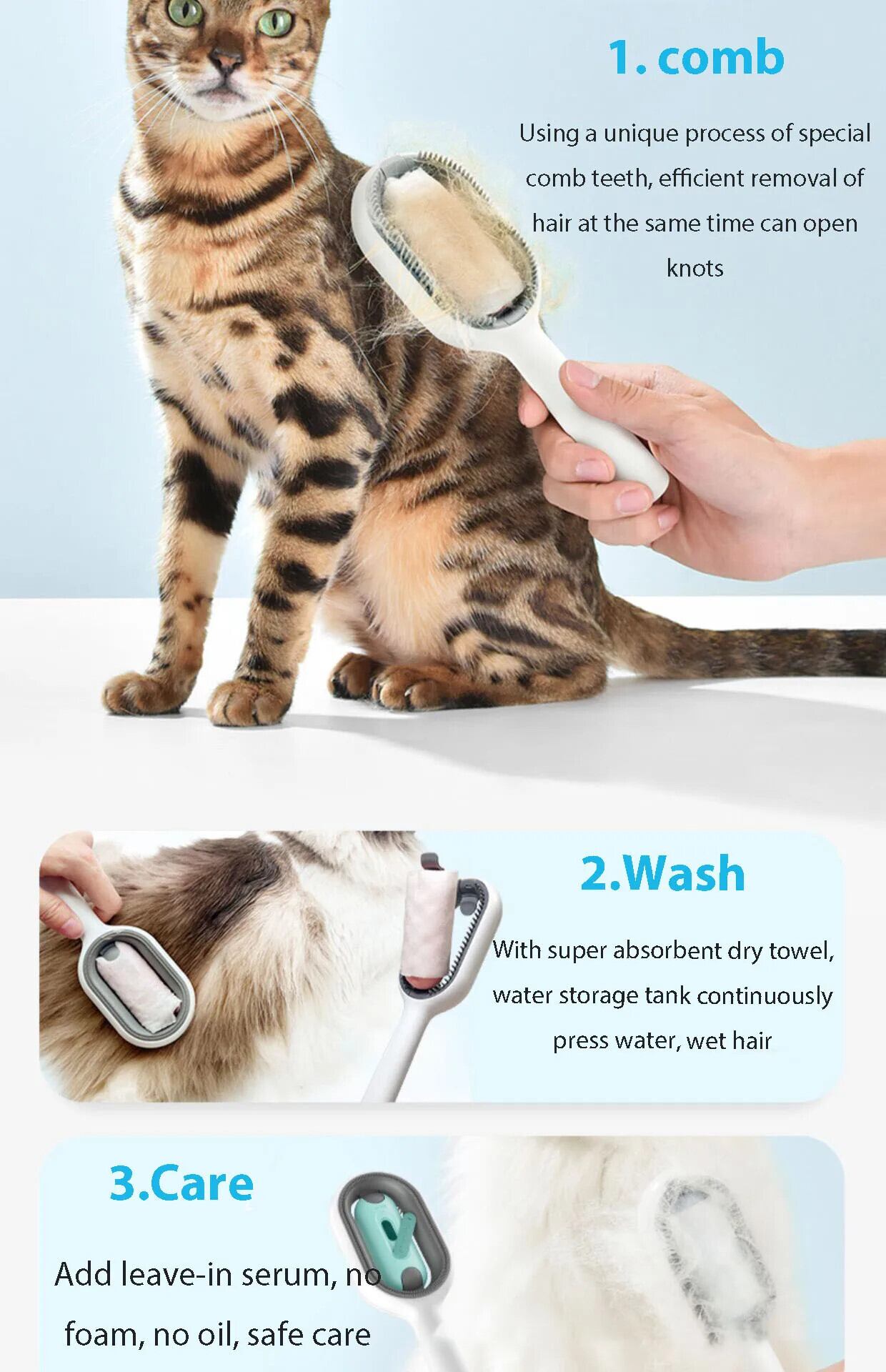 1. comb

Using a unique process of special comb teeth, efficient removal of hair at the same time can open knots

2.Wash

With super absorbent dry towel, water storage tank continuously press water, wet hair

3.Care

Add leave-in serum, no foam, no oil, safe care