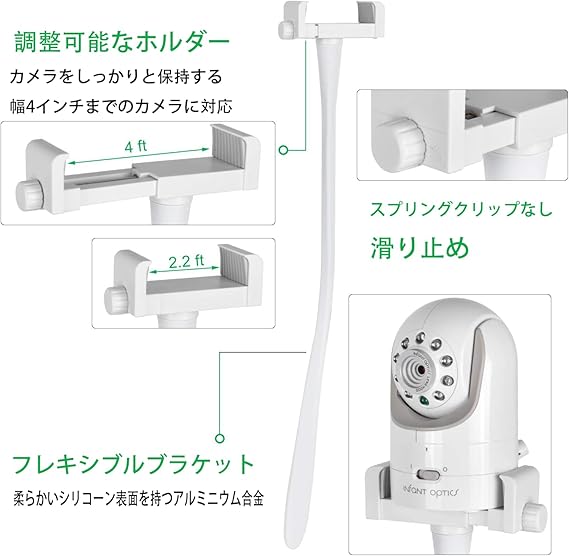 調整可能なホルダー

カメラをしっかりと保持する

幅4インチまでのカメラに対応

4 ft

2.2 ft

スプリングクリップなし

滑り止め

フレキシブルブラケット

柔らかいシリコーン表面を持つアルミニウム合金

infant optics