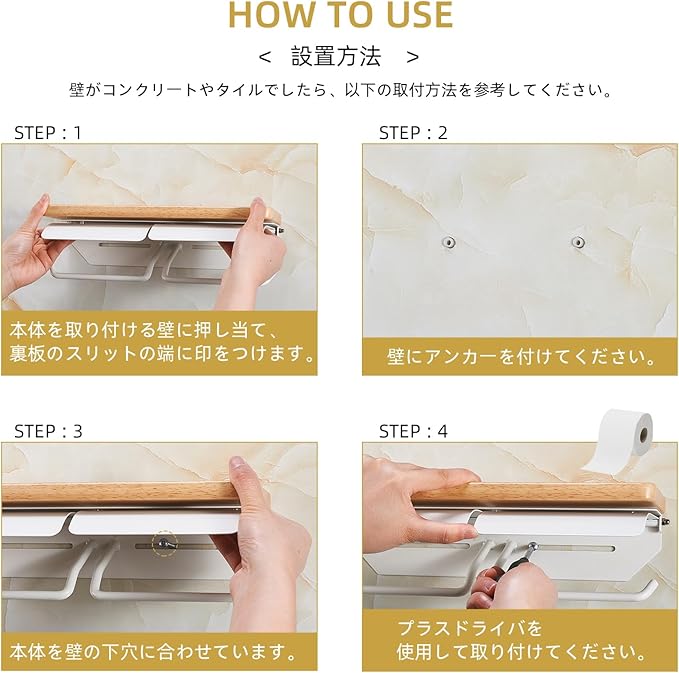 HOW TO USE

＜ 設置方法 ＞

壁がコンクリートやタイルでしたら、以下の取付方法を参考してください。

STEP：1

本体を取り付ける壁に押し当て、裏板のスリットの端に印をつけます。

STEP：2

壁にアンカーを付けてください。

STEP：3

本体を壁の下穴に合わせています。

STEP：4

プラスドライバを使用して取り付けてください。