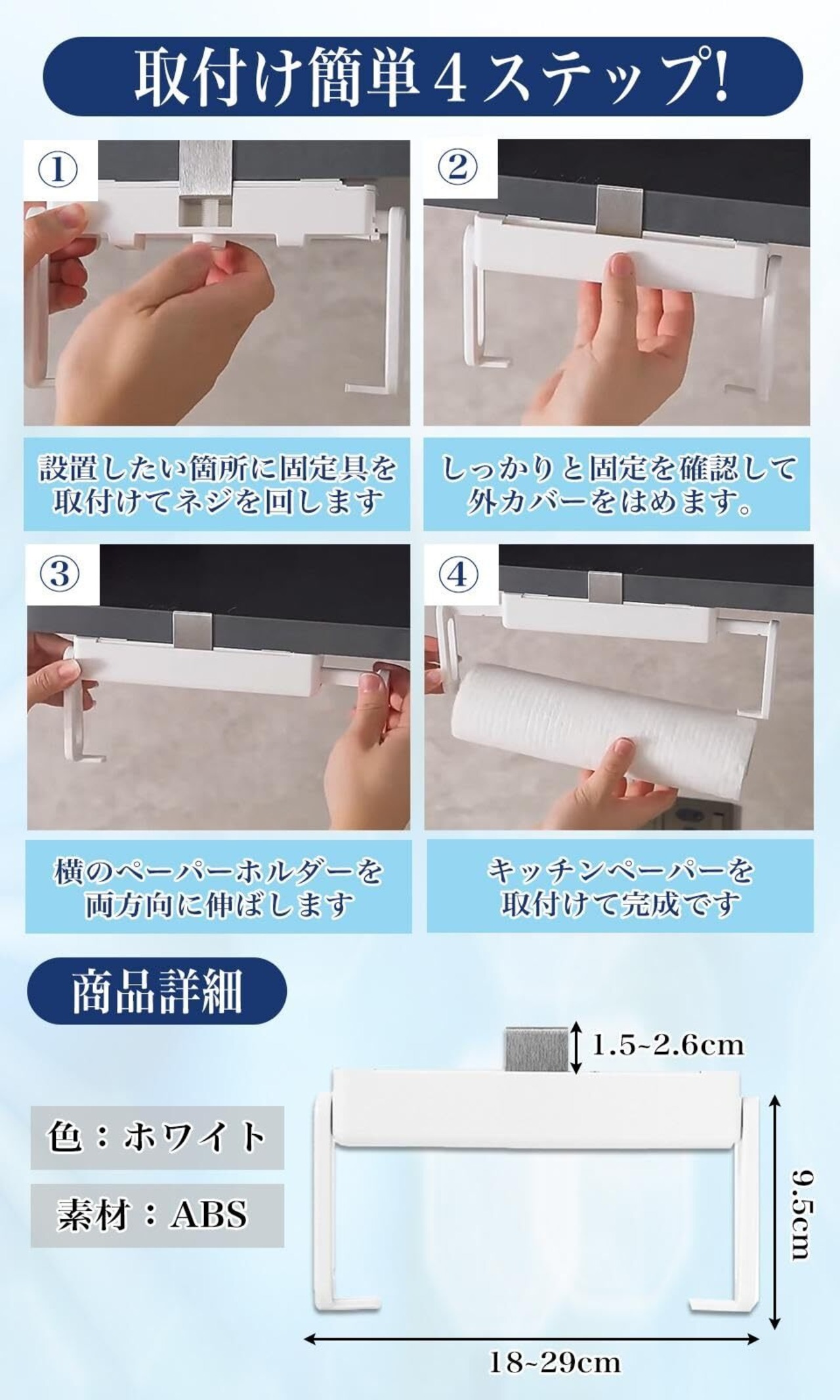 取付け簡単４ステップ!

①

設置したい箇所に固定具を取付けてネジを回します

②

しっかりと固定を確認して外カバーをはめます。

③

横のペーパーホルダーを両方向に伸ばします

④

キッチンペーパーを取付けて完成です

商品詳細

色：ホワイト

素材：ABS

1.5~2.6cm

9.5cm

18~29cm