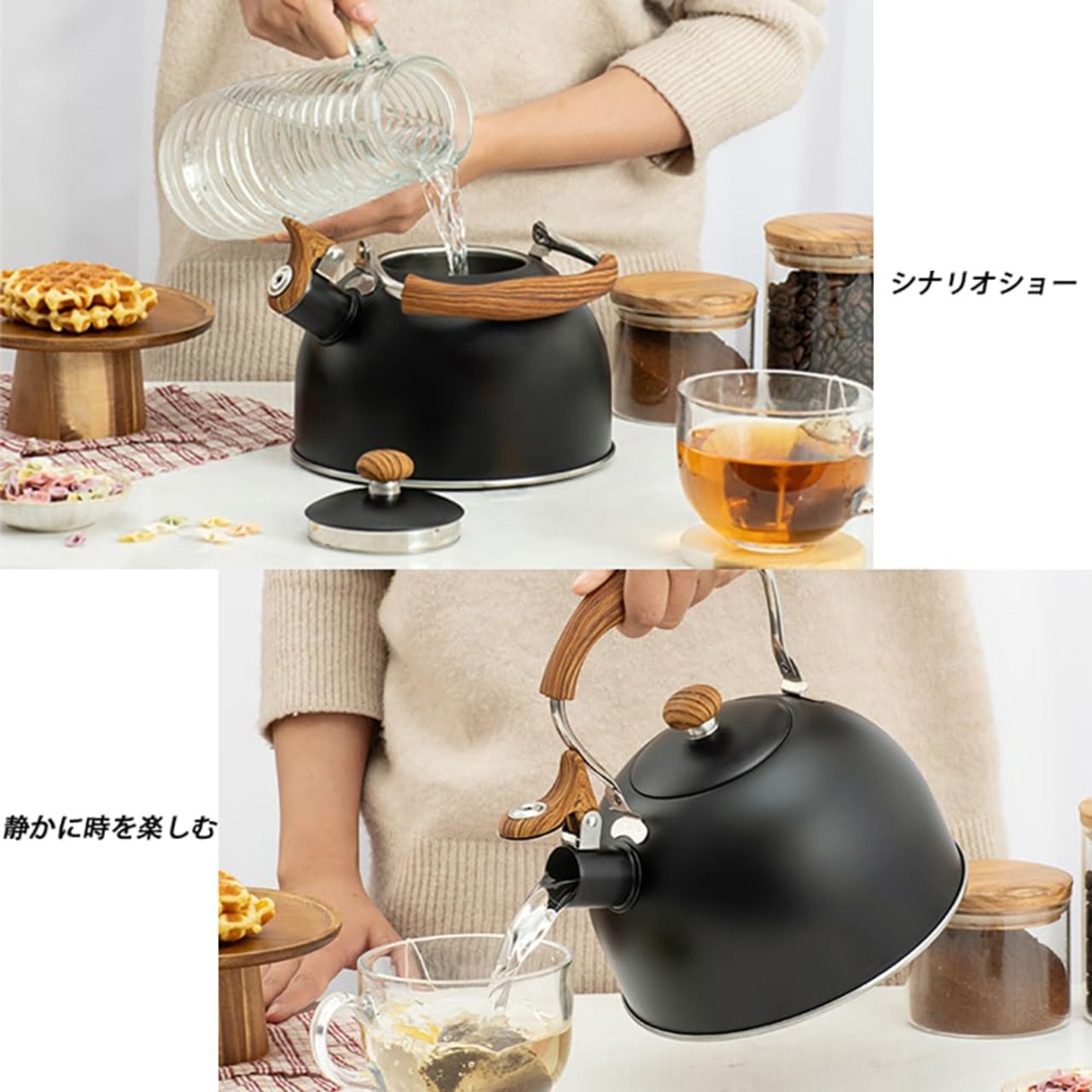 シナリオショー

静かに時を楽しむ