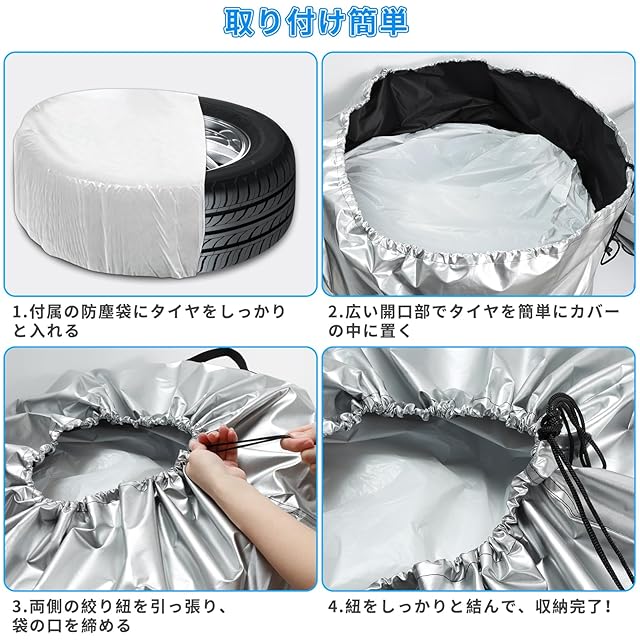 取り付け簡単

1.付属の防塵袋にタイヤをしっかりと入れる

2.広い開口部でタイヤを簡単にカバーの中に置く

3.両側の絞り紐を引っ張り、袋の口を締める

4.紐をしっかりと結んで、収納完了!