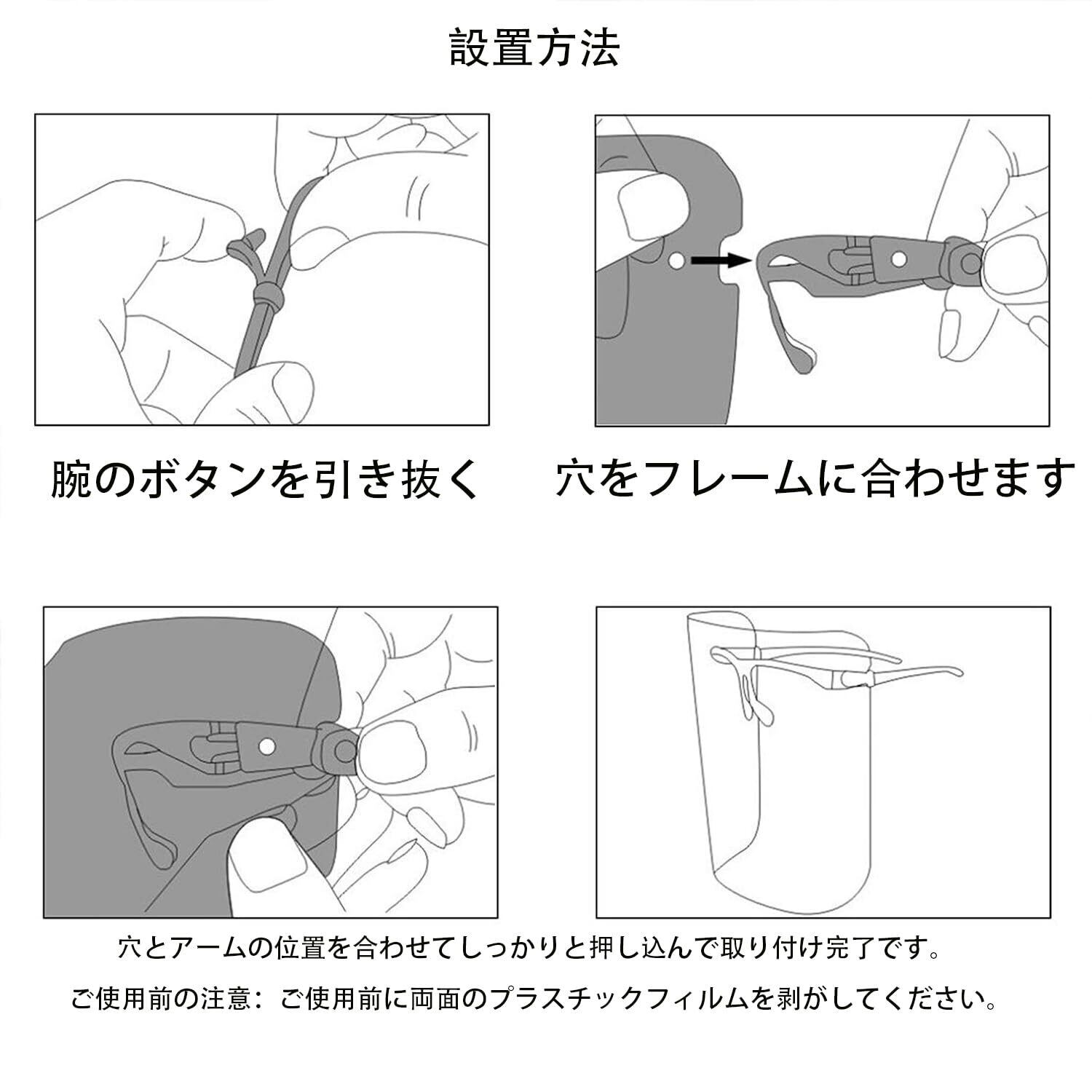 設置方法

腕のボタンを引き抜く

穴をフレームに合わせます

穴とアームの位置を合わせてしっかりと押し込んで取り付け完了です。

ご使用前の注意：ご使用前に両面のプラスチックフィルムを剥がしてください。