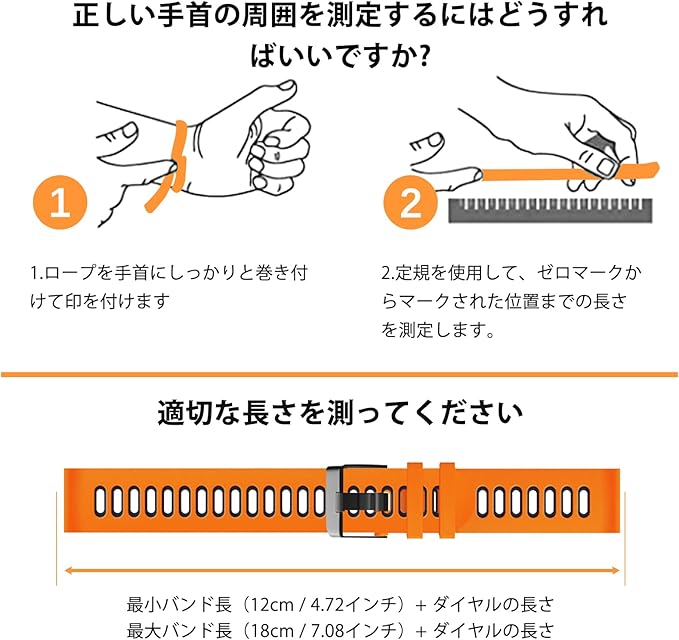 正しい手首の周囲を測定するにはどうすればいいですか?

1

2

1.ロープを手首にしっかりと巻き付けて印を付けます

2.定規を使用して、ゼロマークからマークされた位置までの長さを測定します。

適切な長さを測ってください

最小バンド長（12cm / 4.72インチ）+ ダイヤルの長さ
最大バンド長（18cm / 7.08インチ）+ ダイヤルの長さ