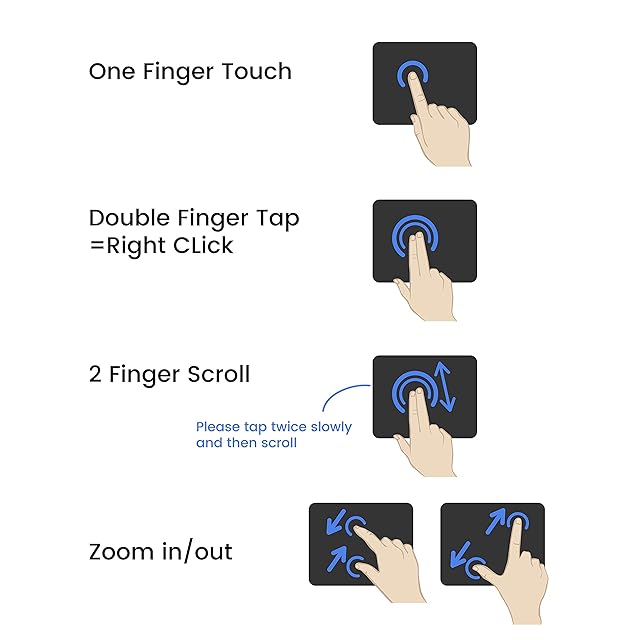 One Finger Touch

Double Finger Tap
=Right CLick

2 Finger Scroll

Please tap twice slowly
and then scroll

Zoom in/out