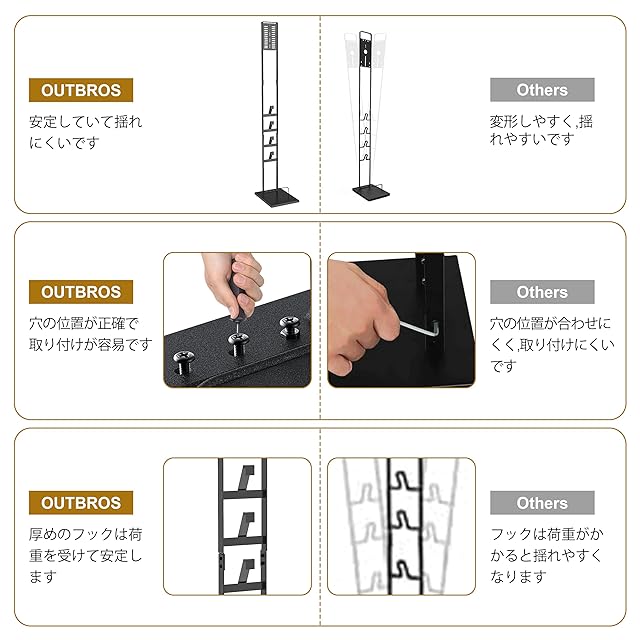 OUTBROS

安定していて揺れにくいです

Others

変形しやすく,揺れやすいです

OUTBROS

穴の位置が正確で取り付けが容易です

Others

穴の位置が合わせにくく,取り付けにくいです

OUTBROS

厚めのフックは荷重を受けて安定します

Others

フックは荷重がかかると揺れやすくなります