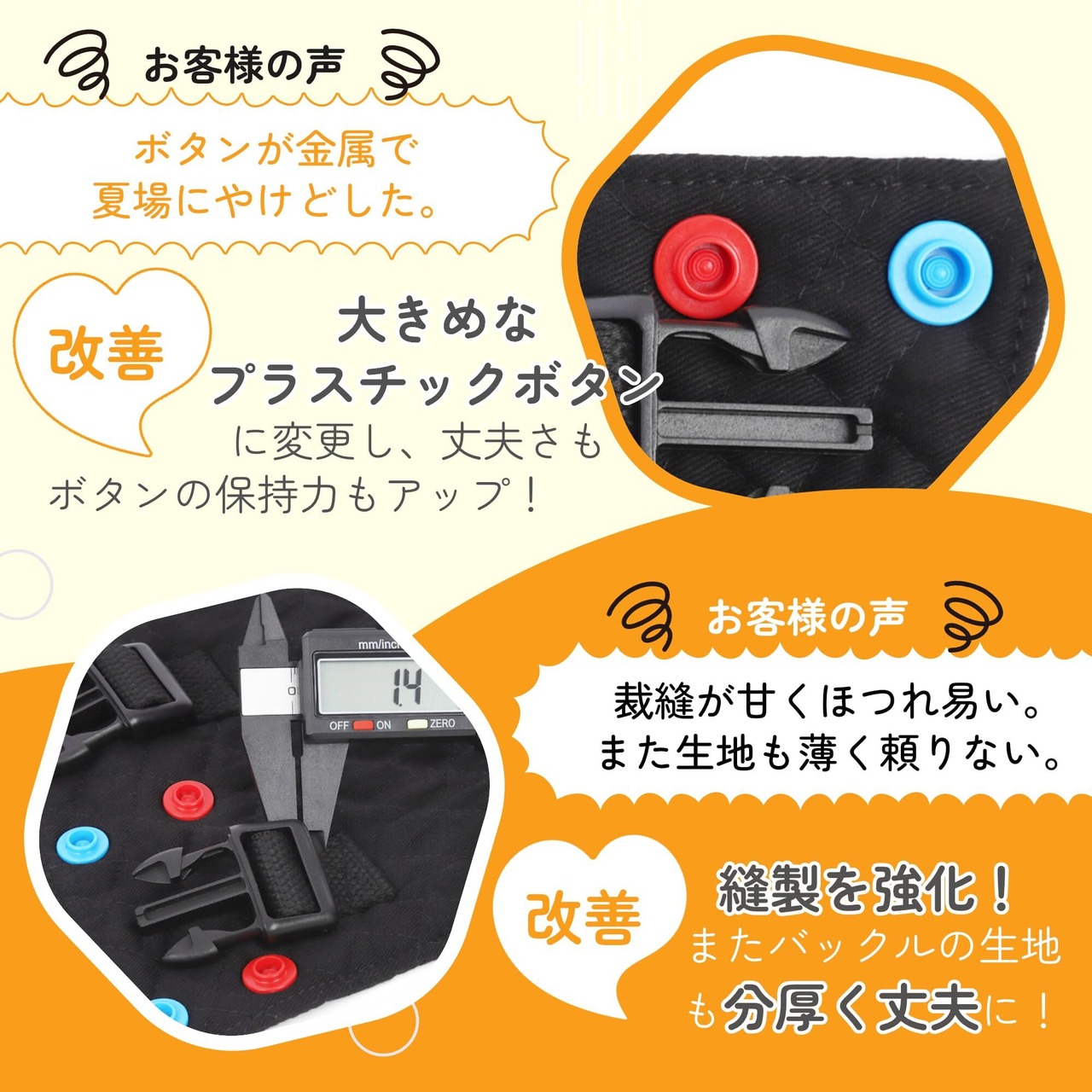 お客様の声

ボタンが金属で
夏場にやけどした。

改善

大きめな
プラスチックボタン
に変更し、丈夫さも
ボタンの保持力もアップ！

mm/inch
1.4
OFF ON ZERO

お客様の声

裁縫が甘くほつれ易い。
また生地も薄く頼りない。

改善

縫製を強化！
またバックルの生地
も分厚く丈夫に！