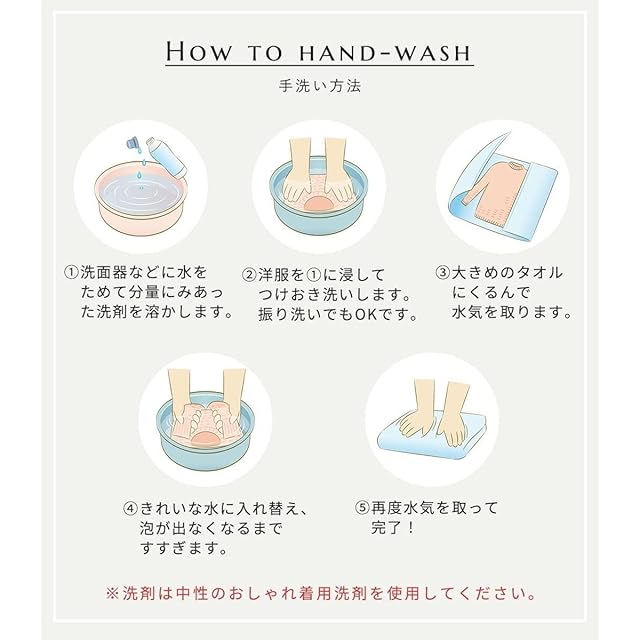 HOW TO HAND-WASH

手洗い方法

①洗面器などに水をためて分量にみあった洗剤を溶かします。

②洋服を①に浸してつけおき洗いします。振り洗いでもOKです。

③大きめのタオルにくるんで水気を取ります。

④きれいな水に入れ替え、泡が出なくなるまですすぎます。

⑤再度水気を取って完了！

※洗剤は中性のおしゃれ着用洗剤を使用してください。