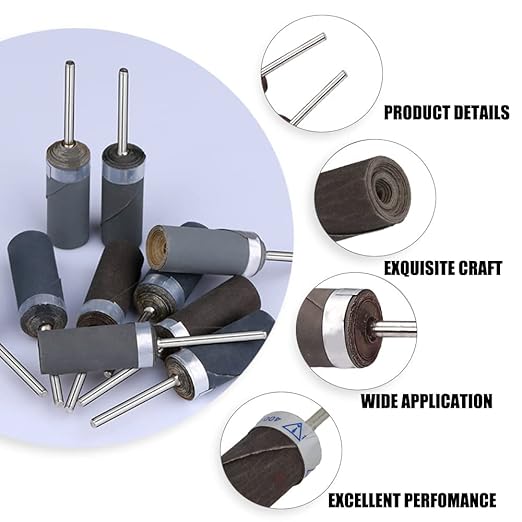 PRODUCT DETAILS

EXQUISITE CRAFT

WIDE APPLICATION

400

EXCELLENT PERFOMANCE