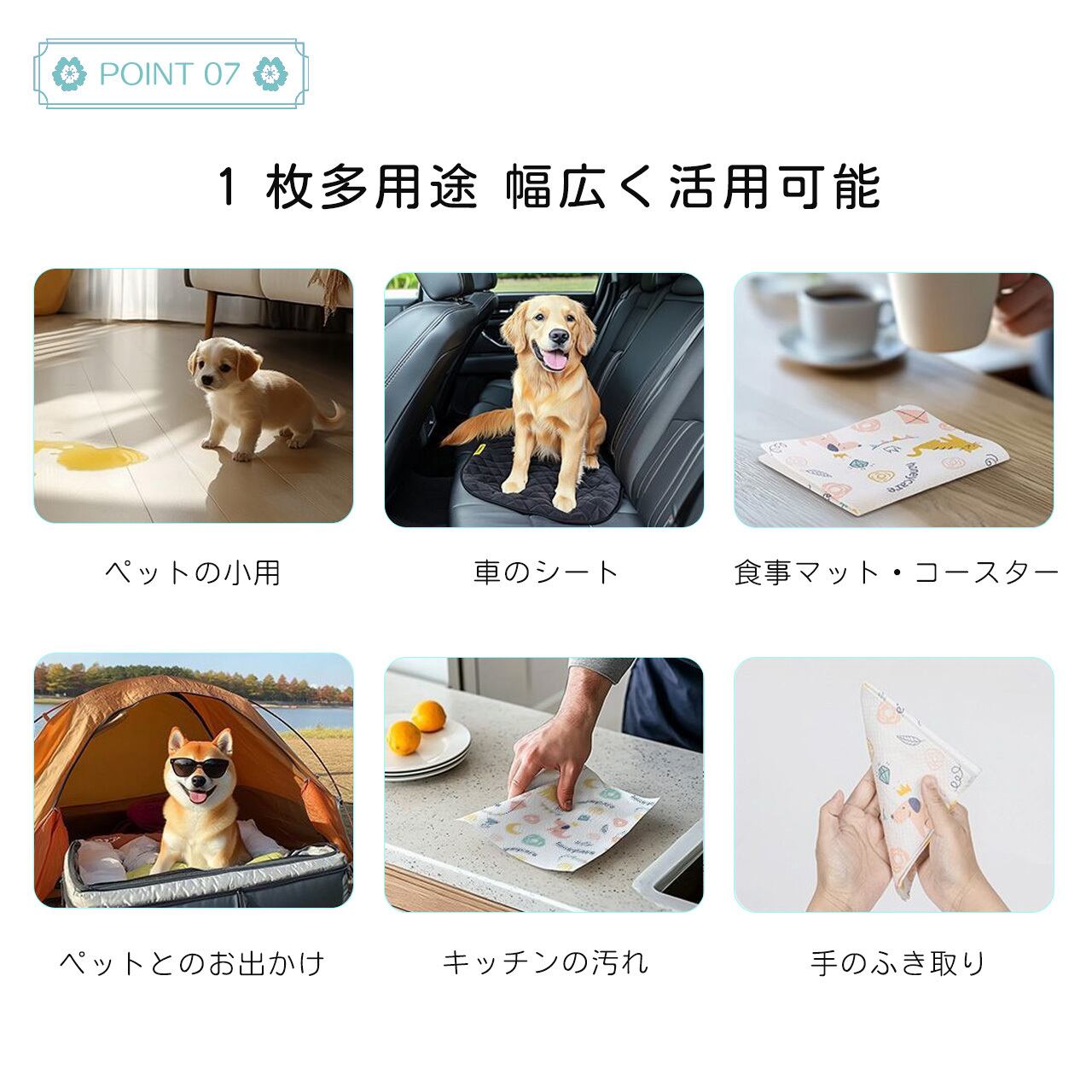 POINT 07

1 枚多用途 幅広く活用可能

ペットの小用

車のシート

食事マット・コースター

ペットとのお出かけ

キッチンの汚れ

手のふき取り