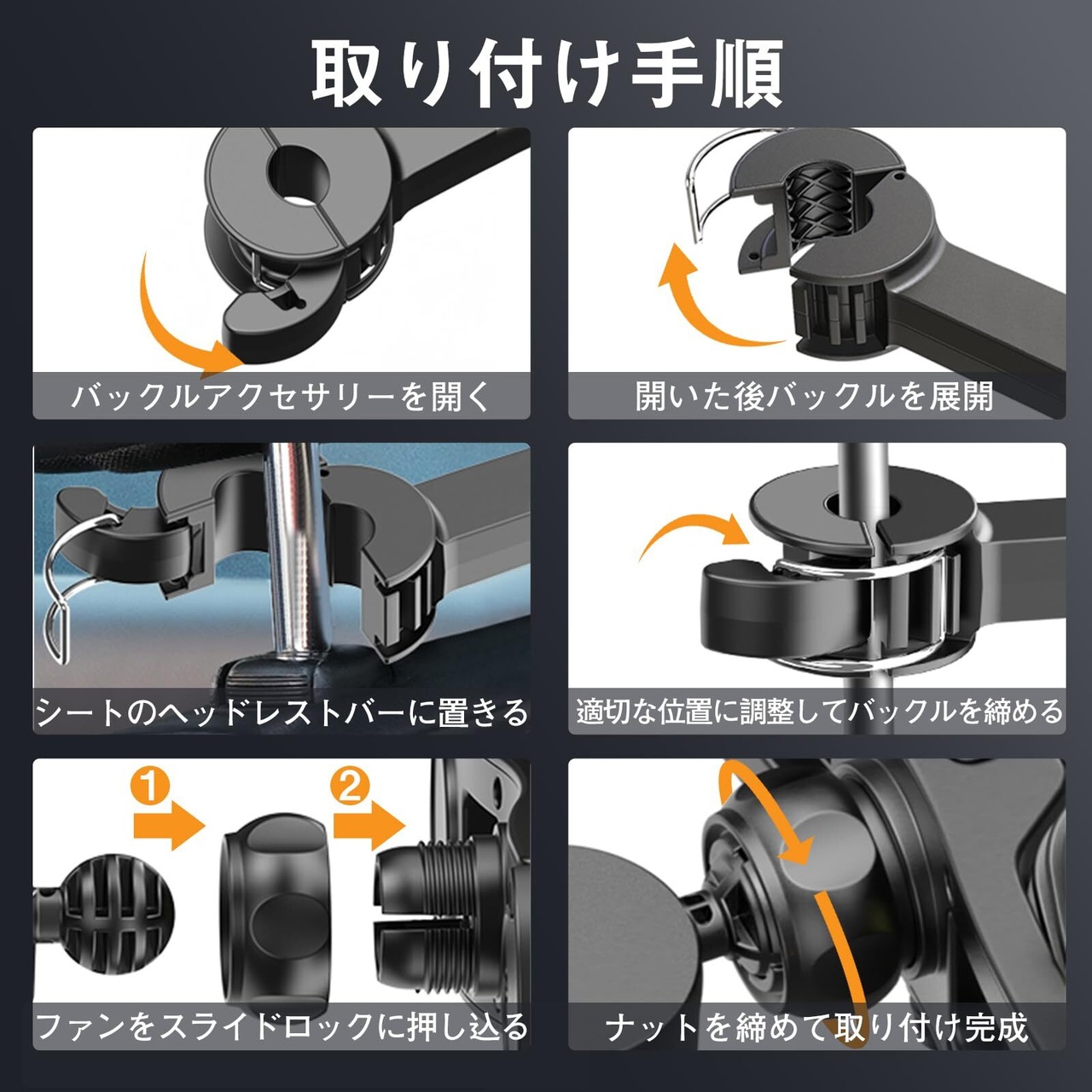 取り付け手順

バックルアクセサリーを開く

開いた後バックルを展開

シートのヘッドレストバーに置きる

適切な位置に調整してバックルを締める

1

2

ファンをスライドロックに押し込る

ナットを締めて取り付け完成