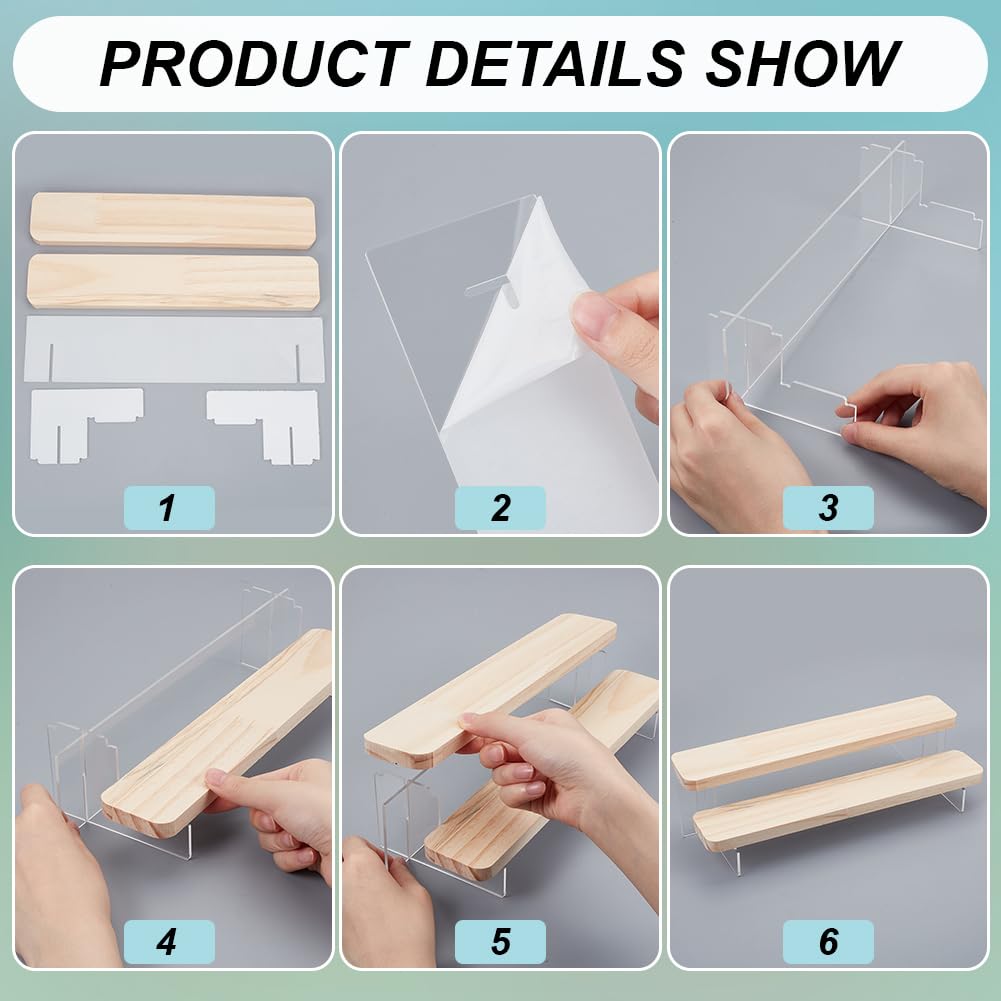 PRODUCT DETAILS SHOW

1

2

3

4

5

6