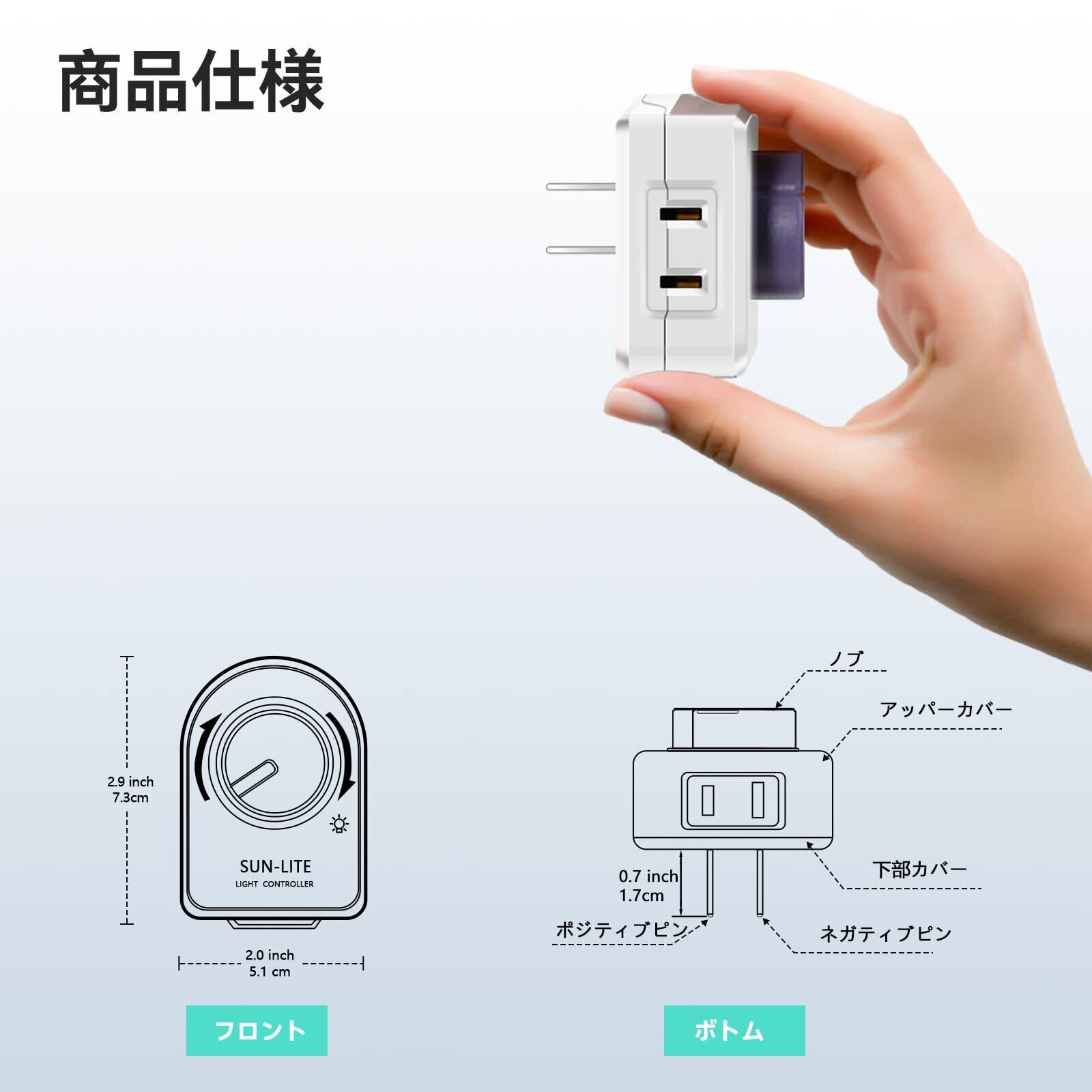 商品仕様

2.9 inch
7.3cm

SUN-LITE
LIGHT CONTROLLER

2.0 inch
5.1 cm

フロント

ノブ

アッパーカバー

下部カバー

0.7 inch
1.7cm

ポジティブピン

ネガティブピン

ボトム