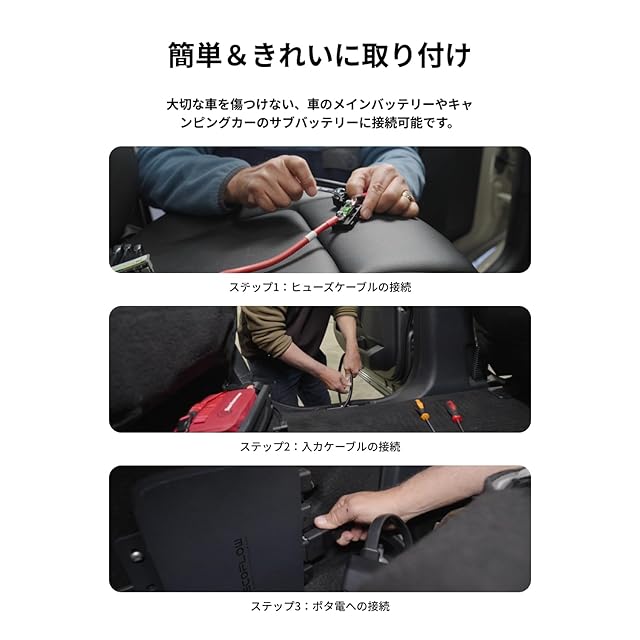 簡単＆きれいに取り付け

大切な車を傷つけない、車のメインバッテリーやキャンピングカーのサブバッテリーに接続可能です。

ステップ1：ヒューズケーブルの接続

ステップ2：入力ケーブルの接続

ECOFLOW

ステップ3：ポタ電への接続