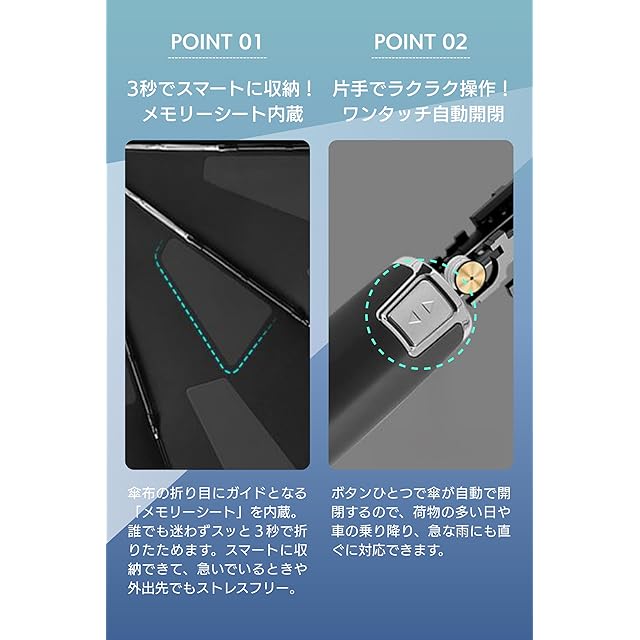 POINT 01

3秒でスマートに収納！
メモリーシート内蔵

傘布の折り目にガイドとなる「メモリーシート」を内蔵。誰でも迷わずスッと３秒で折りたためます。スマートに収納できて、急いでいるときや外出先でもストレスフリー。

POINT 02

片手でラクラク操作！
ワンタッチ自動開閉

ボタンひとつで傘が自動で開閉するので、荷物の多い日や車の乗り降り、急な雨にも直ぐに対応できます。