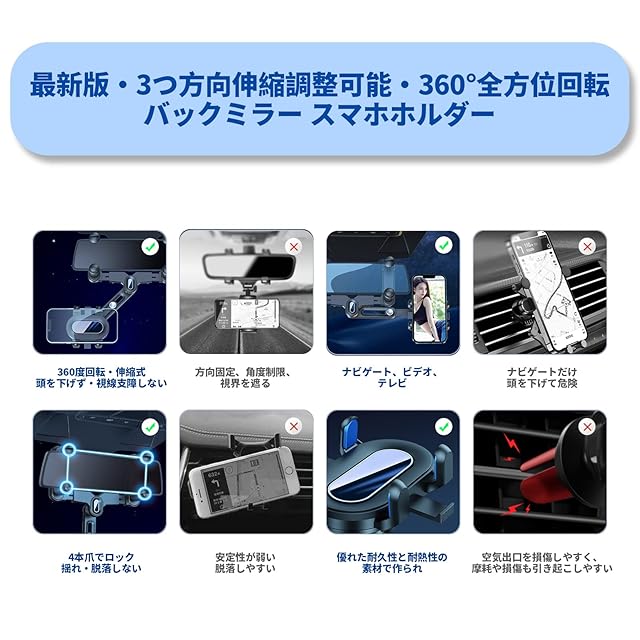 最新版・3つ方向伸縮調整可能・360°全方位回転
バックミラー スマホホルダー

360度回転・伸縮式
頭を下げず・視線支障しない

方向固定、角度制限、
視界を遮る

ナビゲート、ビデオ、
テレビ

ナビゲートだけ
頭を下げて危険

4本爪でロック
揺れ・脱落しない

安定性が弱い
脱落しやすい

優れた耐久性と耐熱性の
素材で作られ

空気出口を損傷しやすく、
摩耗や損傷も引き起こしやすい