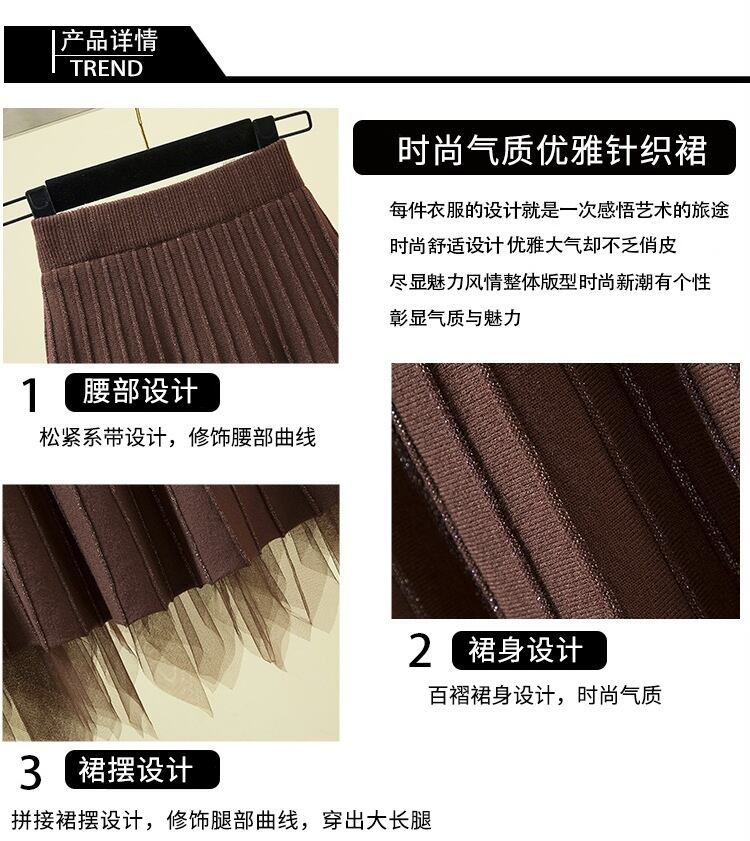 产品详情
TREND

时尚气质优雅针织裙

每件衣服的设计就是一次感悟艺术的旅途
时尚舒适设计 优雅大气却不乏俏皮
尽显魅力风情整体版型时尚新潮有个性
彰显气质与魅力

1 腰部设计
松紧系带设计，修饰腰部曲线

2 裙身设计
百褶裙身设计，时尚气质

3 裙摆设计
拼接裙摆设计，修饰腿部曲线，穿出大长腿