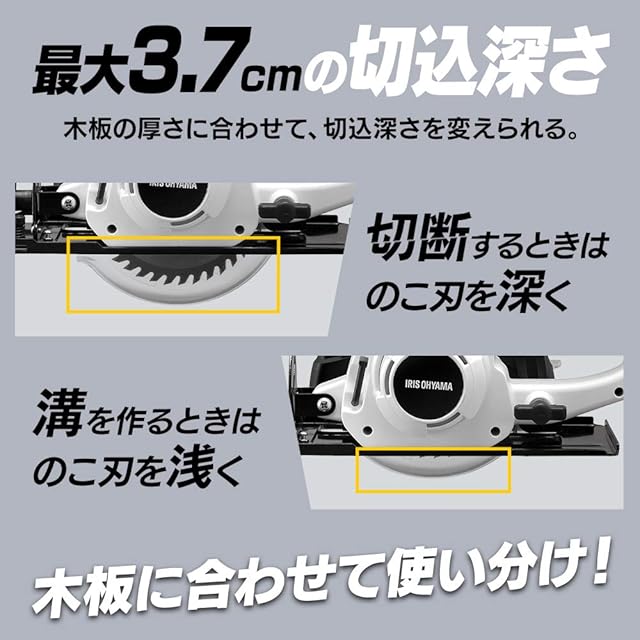 最大3.7cmの切込深さ

木板の厚さに合わせて、切込深さを変えられる。

IRIS OHYAMA

切断するときは
のこ刃を深く

IRIS OHYAMA

溝を作るときは
のこ刃を浅く

木板に合わせて使い分け!