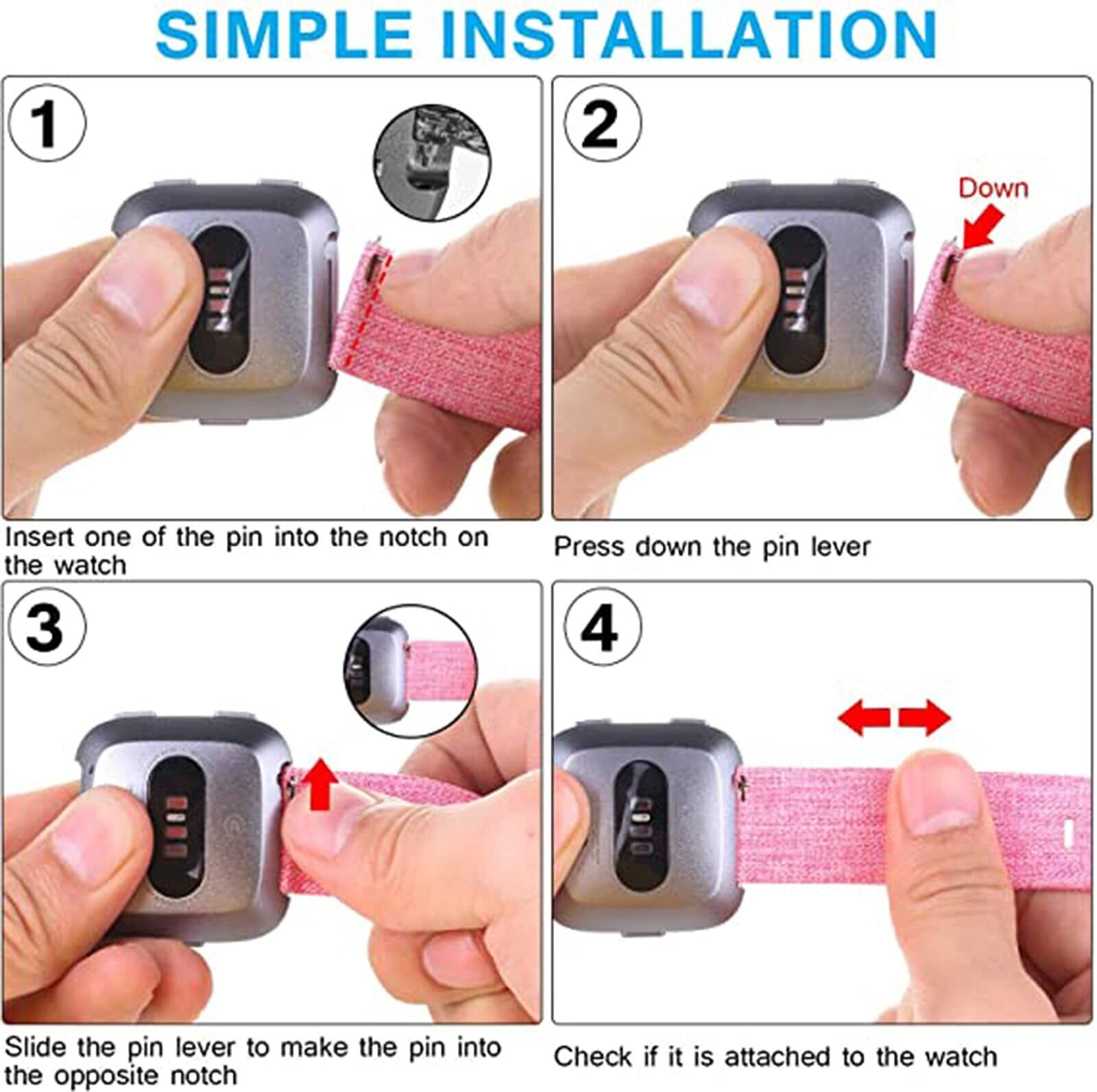 SIMPLE INSTALLATION

1

Insert one of the pin into the notch on the watch

2

Down

Press down the pin lever

3

Slide the pin lever to make the pin into the opposite notch

4

Check if it is attached to the watch