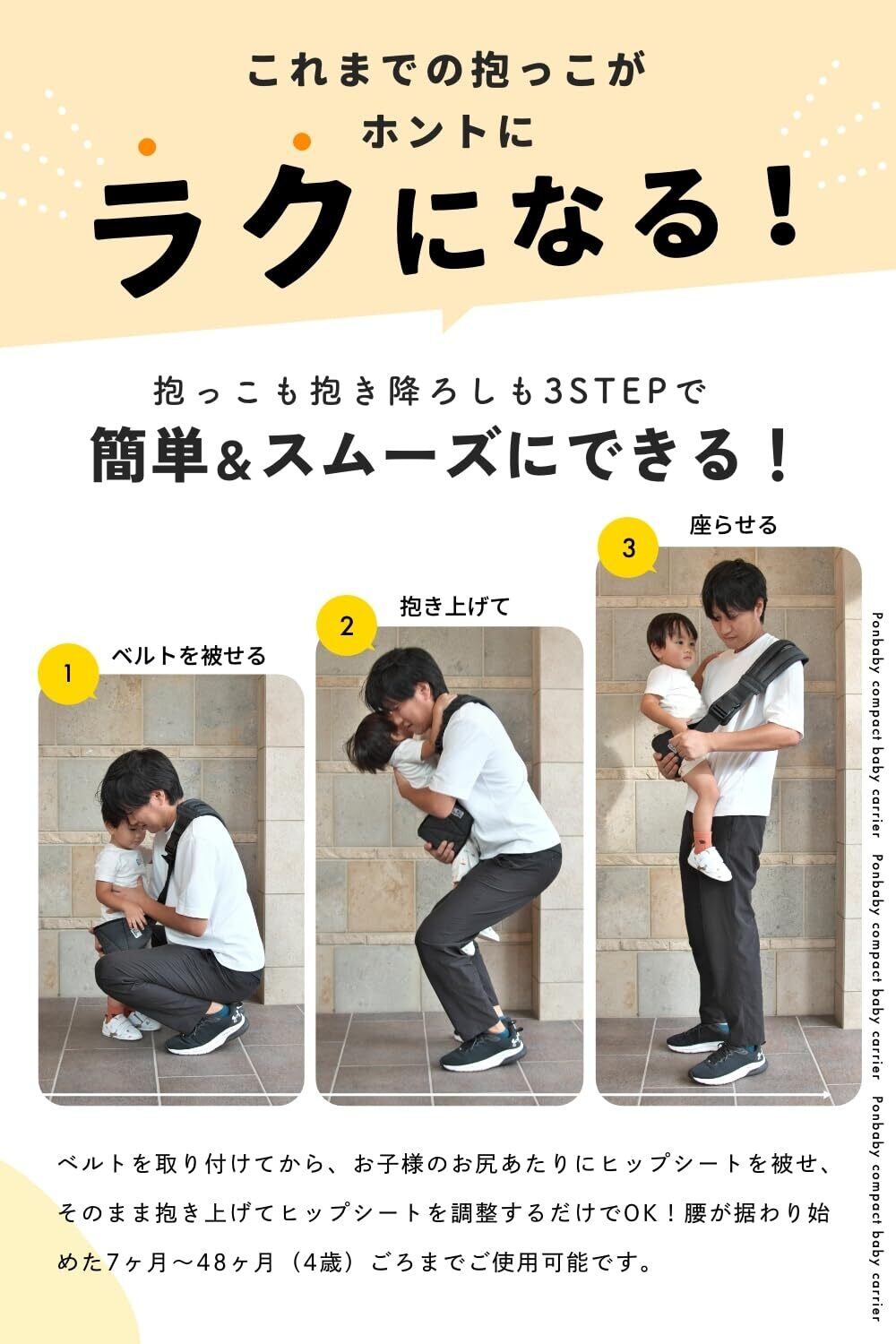 これまでの抱っこが
ホントに
ラクになる！

抱っこも抱き降ろしも3STEPで
簡単&スムーズにできる！

1 ベルトを被せる

2 抱き上げて

3 座らせる

Ponbaby compact baby carrier Ponbaby compact baby carrier Ponbaby compact baby carrier

ベルトを取り付けてから、お子様のお尻あたりにヒップシートを被せ、そのまま抱き上げてヒップシートを調整するだけでOK！腰が据わり始めた7ヶ月〜48ヶ月（4歳）ごろまでご使用可能です。