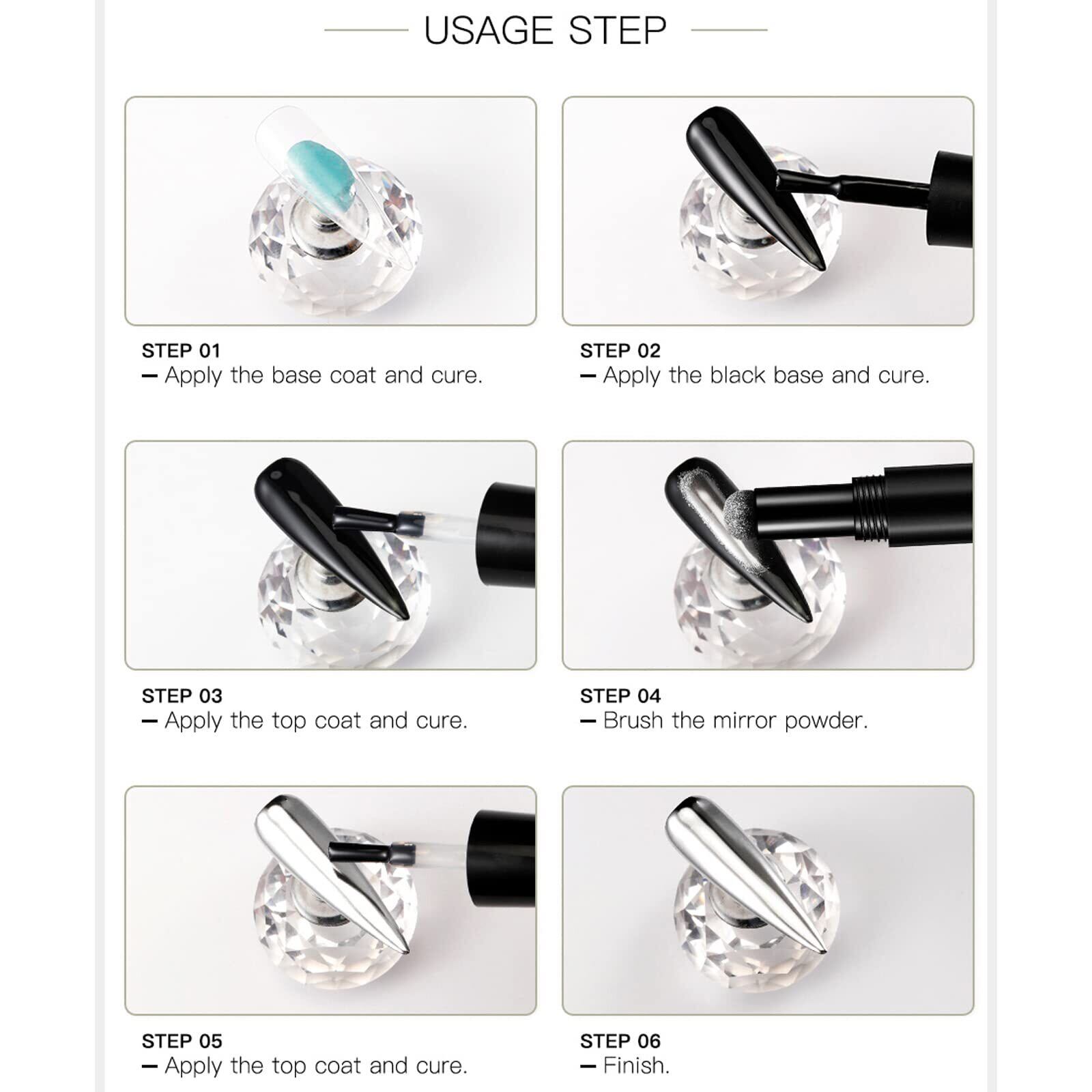 USAGE STEP

STEP 01
— Apply the base coat and cure.

STEP 02
— Apply the black base and cure.

STEP 03
— Apply the top coat and cure.

STEP 04
— Brush the mirror powder.

STEP 05
— Apply the top coat and cure.

STEP 06
— Finish.