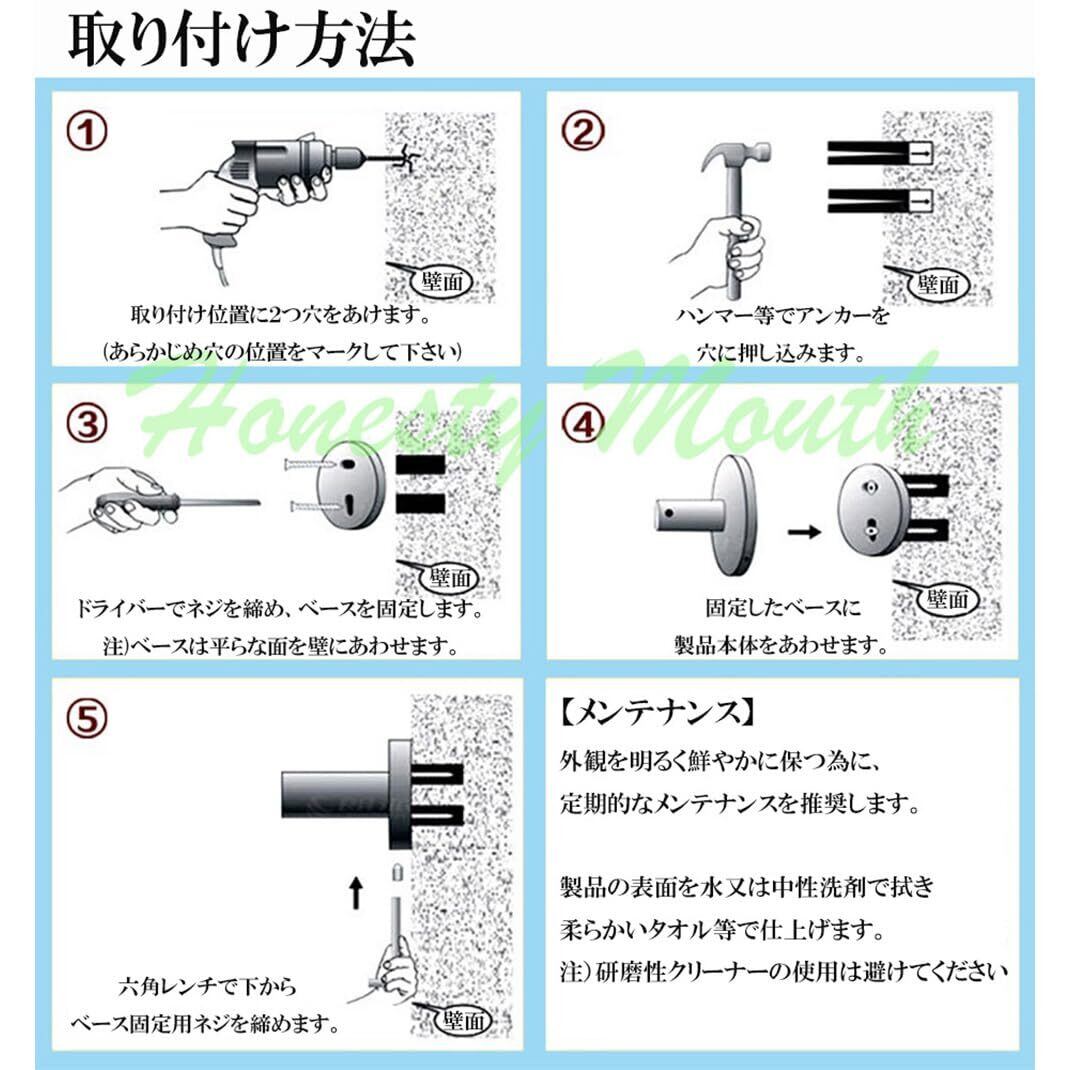 取り付け方法

①
壁面
取り付け位置に2つ穴をあけます。
(あらかじめ穴の位置をマークして下さい)

②
壁面
ハンマー等でアンカーを
穴に押し込みます。

Honesty Mouth

③
壁面
ドライバーでネジを締め、ベースを固定します。
注)ベースは平らな面を壁にあわせます。

④
壁面
固定したベースに
製品本体をあわせます。

⑤
壁面
六角レンチで下から
ベース固定用ネジを締めます。

【メンテナンス】
外観を明るく鮮やかに保つ為に、
定期的なメンテナンスを推奨します。

製品の表面を水又は中性洗剤で拭き
柔らかいタオル等で仕上げます。
注)研磨性クリーナーの使用は避けてください