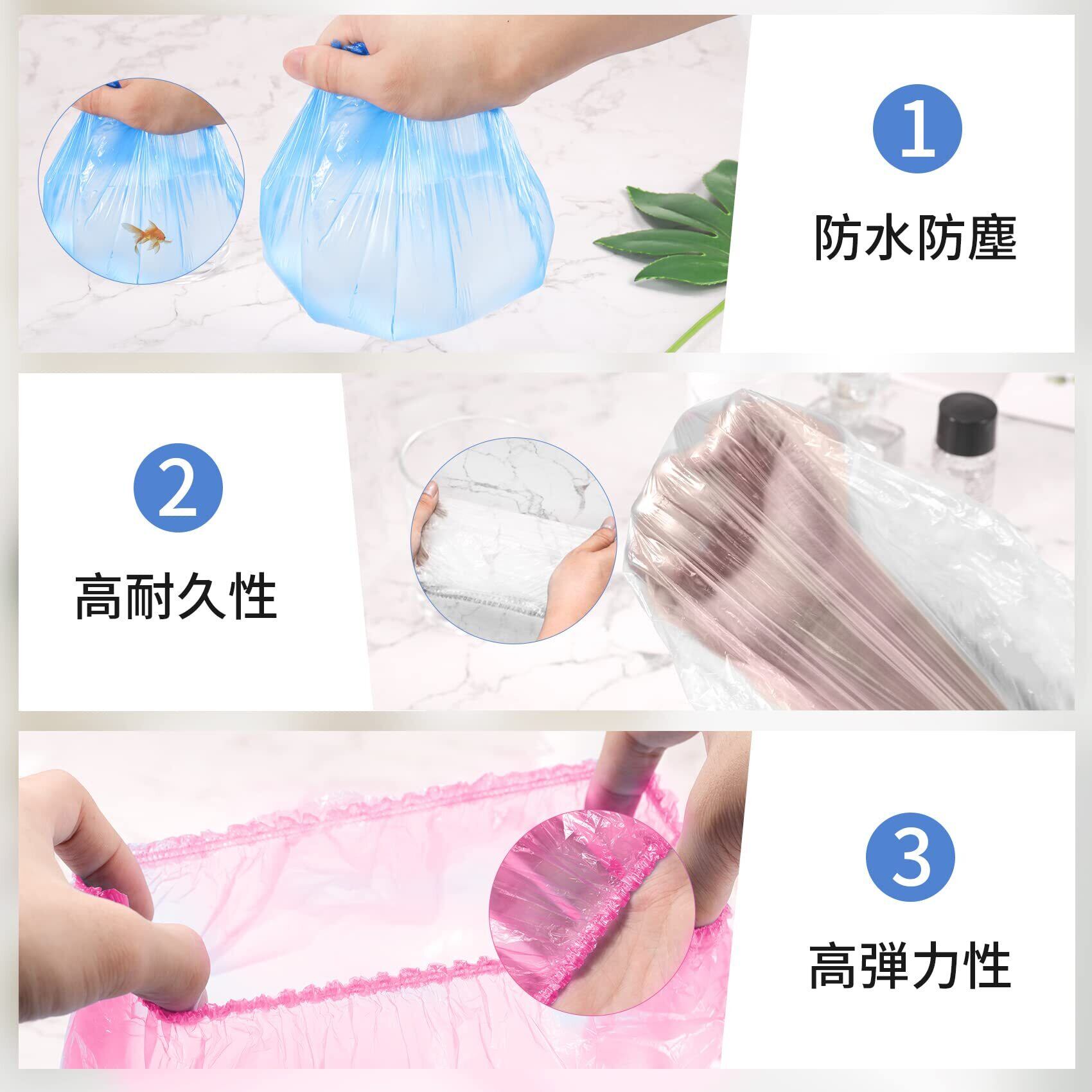 1
防水防塵

2
高耐久性

3
高弾力性