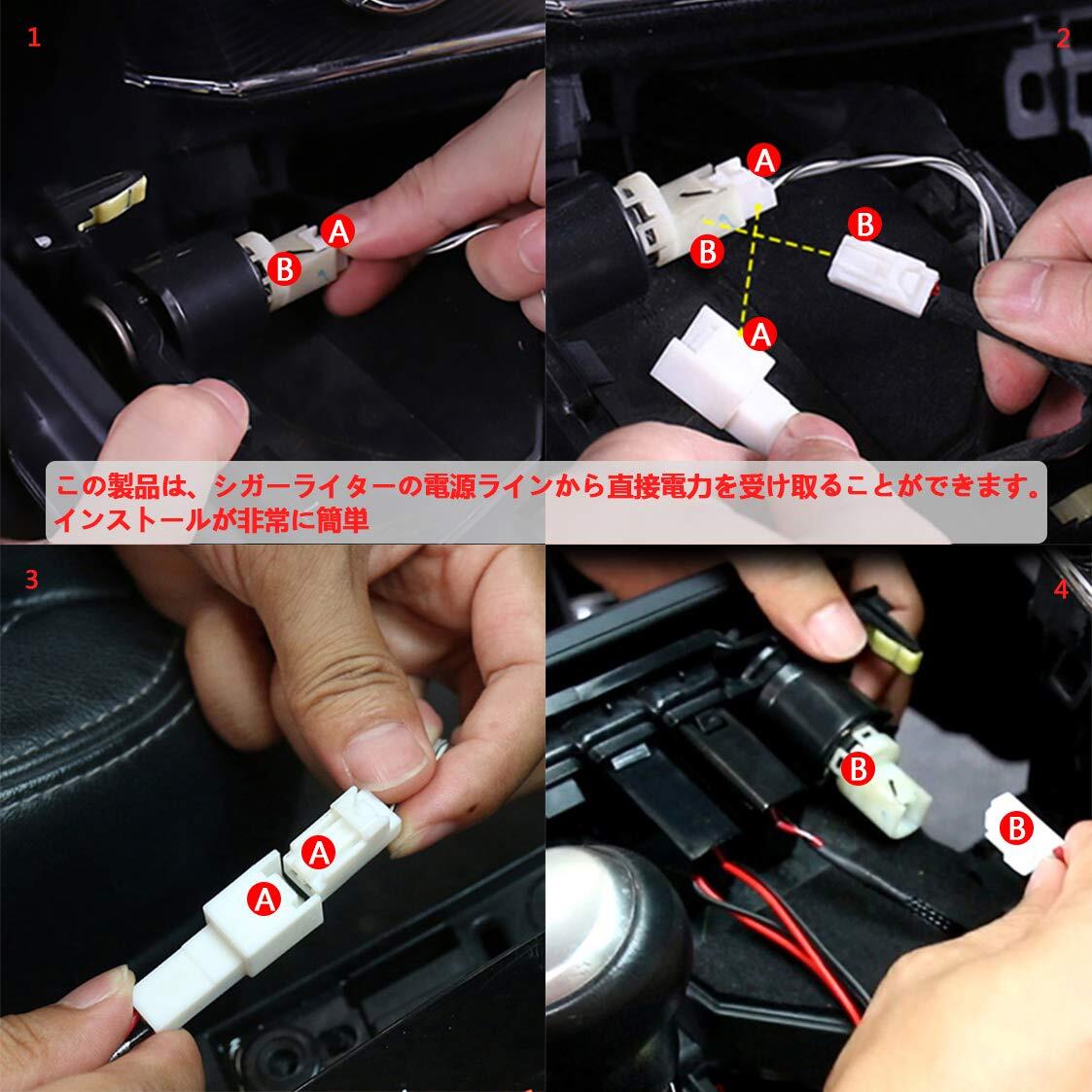 1

A

B

2

A

B

B

A

この製品は、シガーライターの電源ラインから直接電力を受け取ることができます。
インストールが非常に簡単

3

A

A

4

B

B