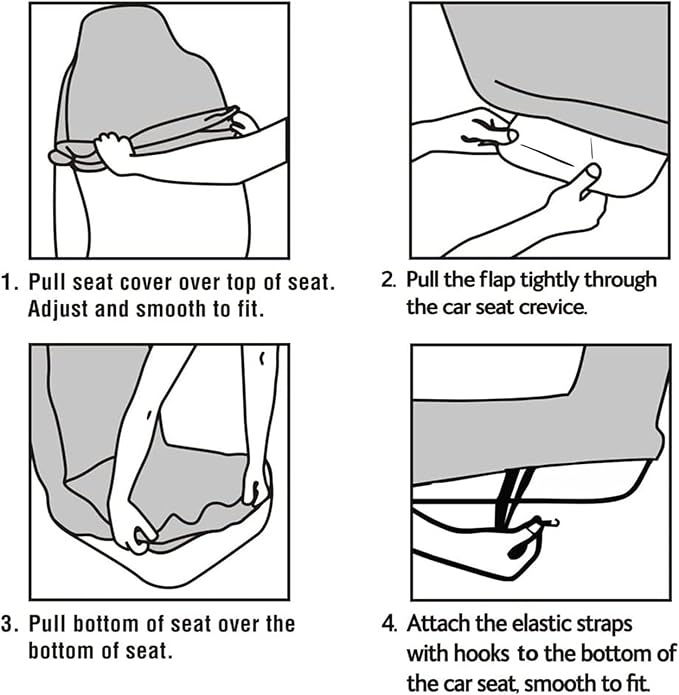 1. Pull seat cover over top of seat. Adjust and smooth to fit.

2. Pull the flap tightly through the car seat crevice.

3. Pull bottom of seat over the bottom of seat.

4. Attach the elastic straps with hooks to the bottom of the car seat, smooth to fit.