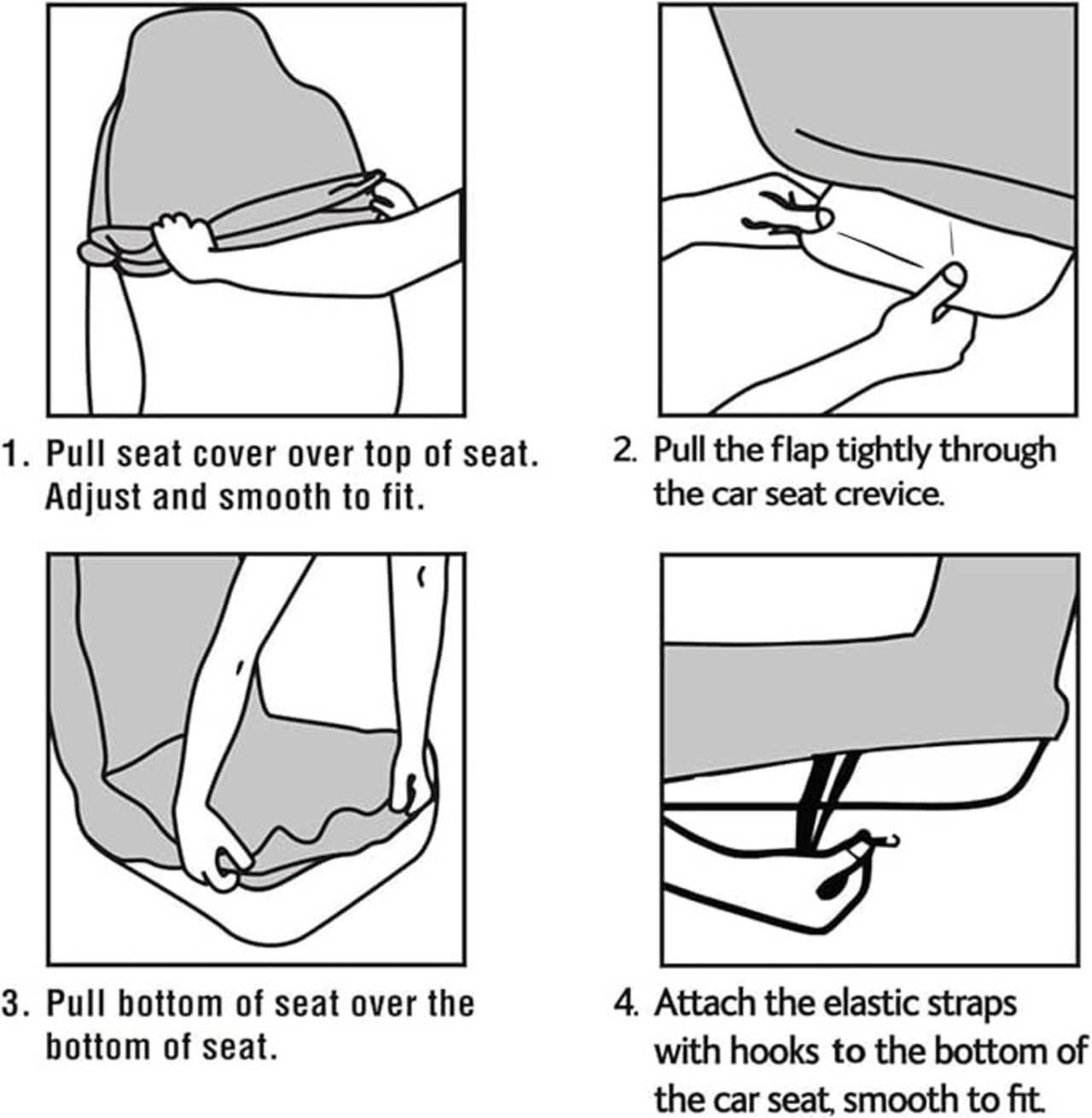 1. Pull seat cover over top of seat. Adjust and smooth to fit.

2. Pull the flap tightly through the car seat crevice.

3. Pull bottom of seat over the bottom of seat.

4. Attach the elastic straps with hooks to the bottom of the car seat, smooth to fit.