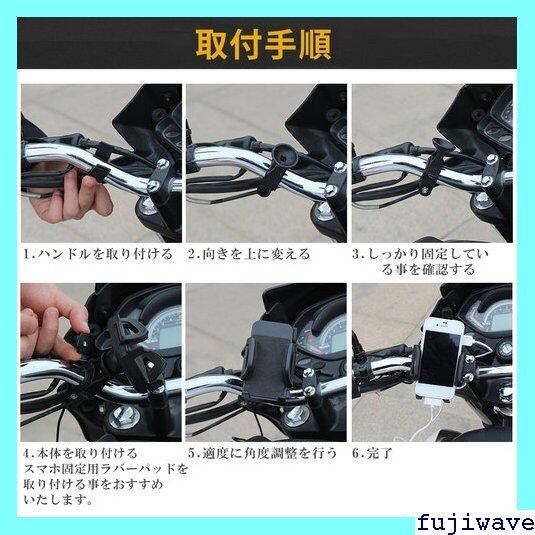 取付手順

1.ハンドルを取り付ける

2.向きを上に変える

3.しっかり固定している事を確認する

4.本体を取り付ける
スマホ固定用ラバーパッドを取り付ける事をおすすめいたします。

5.適度に角度調整を行う

6.完了

fujiwave